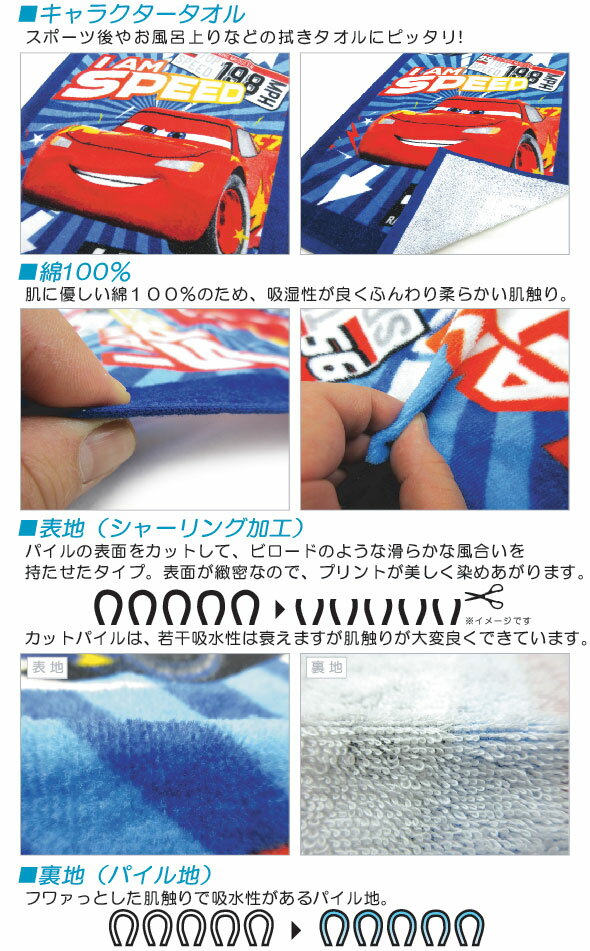 ■キャラクタータオル
スポーツ後やお風呂上りなどの拭きタオルにピッタリ!

I AM SPEED 198 MPH

I AM SPEED 198 MPH

■綿100%
肌に優しい綿100%のため、吸湿性が良くふんわり柔らかい肌触り。

■表地(シャーリング加工)
パイルの表面をカットして、ビロードのような滑らかな風合いを持たせたタイプ。表面が緻密なので、プリントが美しく染めあがります。

※イメージです

カットパイルは、若干吸水性は衰えますが肌触りが大変良くできています。

表地

裏地

■裏地(パイル地)
フワァっとした肌触りで吸水性があるパイル地。