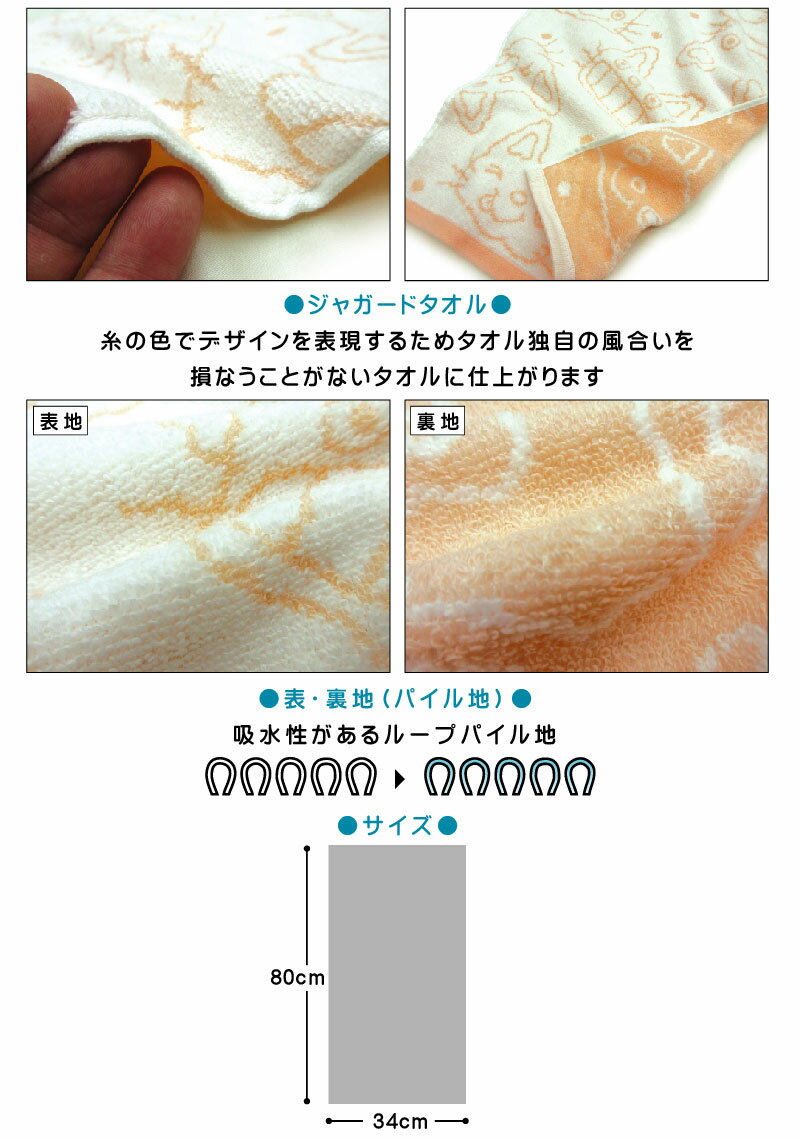 ●ジャガードタオル●

糸の色でデザインを表現するためタオル独自の風合いを損なうことがないタオルに仕上がります

表地

裏地

●表・裏地(パイル地)●

吸水性があるループパイル地

●サイズ●

80cm

34cm