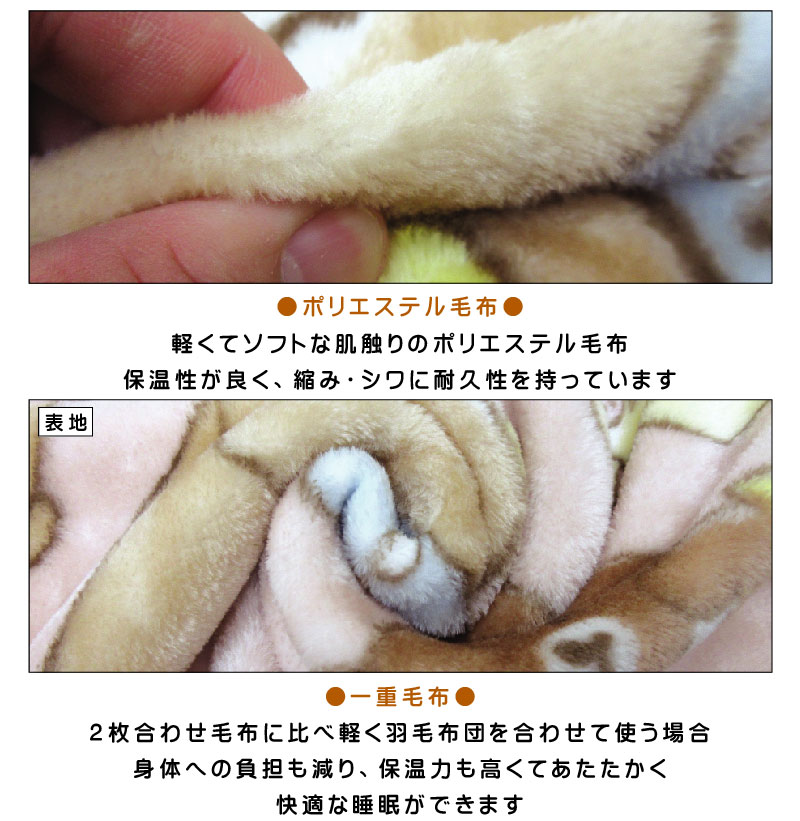 ●ポリエステル毛布●

軽くてソフトな肌触りのポリエステル毛布
保温性が良く、縮み・シワに耐久性を持っています

表地

●一重毛布●

2枚合わせ毛布に比べ軽く羽毛布団を合わせて使う場合
身体への負担も減り、保温力も高くてあたたかく
快適な睡眠ができます