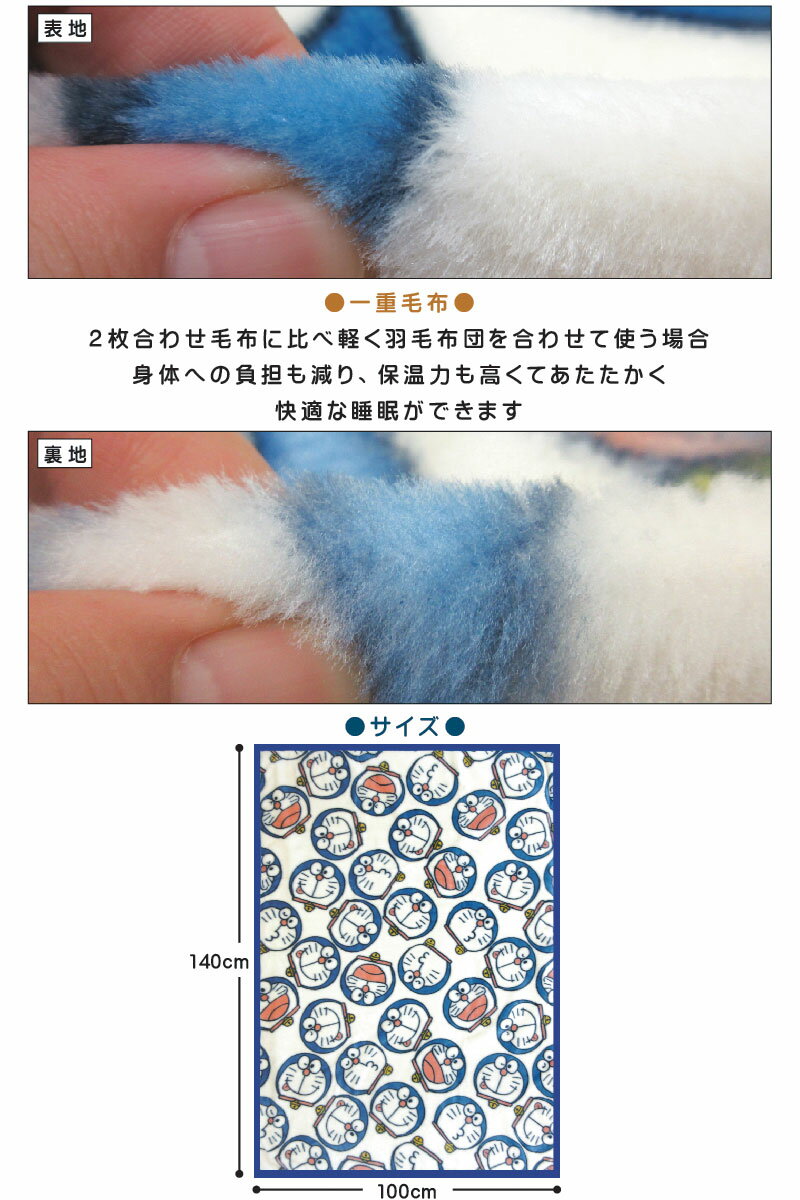 表地

●一重毛布●

2枚合わせ毛布に比べ軽く羽毛布団を合わせて使う場合
身体への負担も減り、保温力も高くてあたたかく
快適な睡眠ができます

裏地

●サイズ●

140cm

100cm