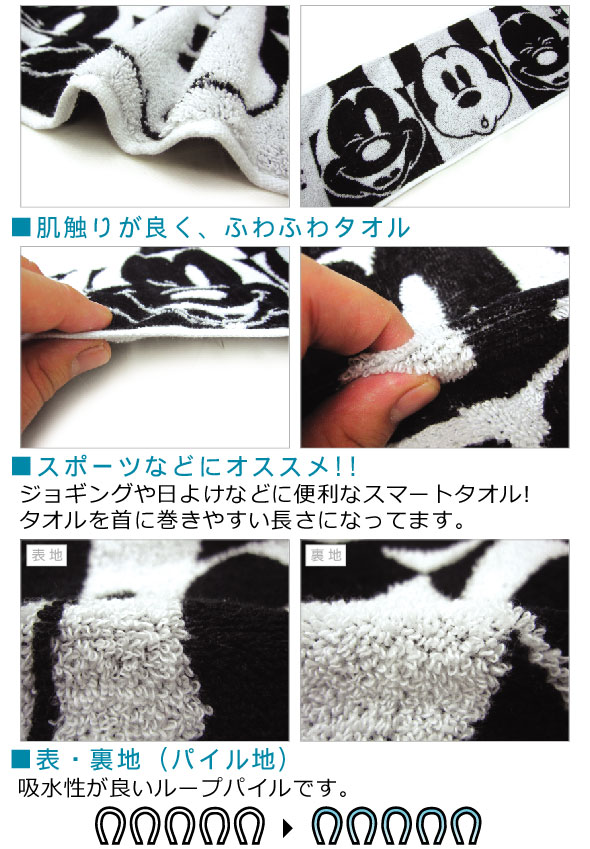 ■肌触りが良く、ふわふわタオル

■スポーツなどにオススメ!!
ジョギングや日よけなどに便利なスマートタオル!
タオルを首に巻きやすい長さになってます。

表地

裏地

■表・裏地（パイル地）
吸水性が良いループパイルです。