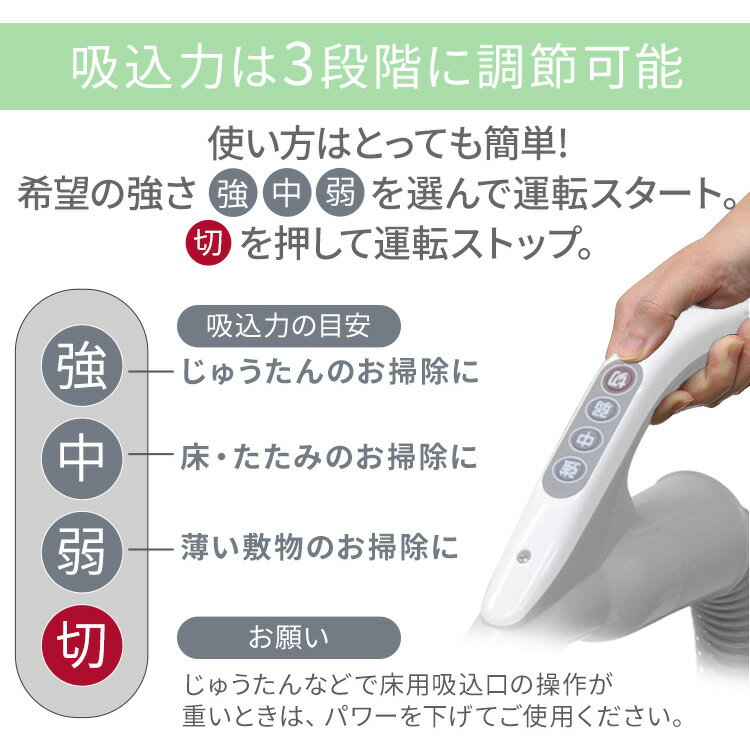 吸込力は3段階に調節可能

使い方はとっても簡単!
希望の強さ 強 中 弱 を選んで運転スタート。
切 を押して運転ストップ。

吸込力の目安

強 じゅうたんのお掃除に

中 床・たたみのお掃除に

弱 薄い敷物のお掃除に

切

お願い

じゅうたんなどで床用吸込口の操作が重いときは、パワーを下げてご使用ください。

切
弱
中
強