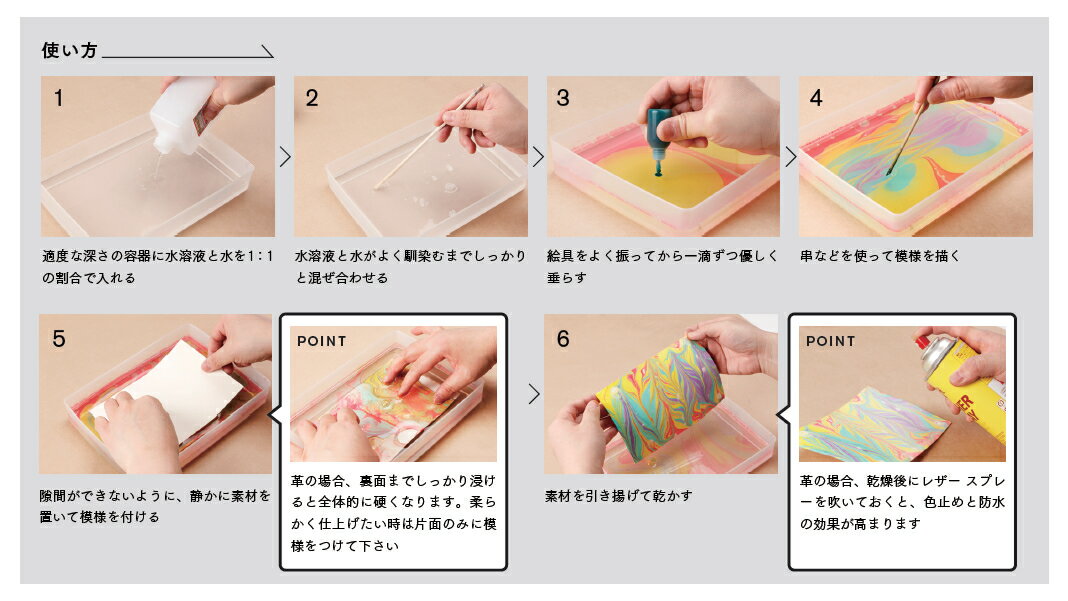 使い方

1

適度な深さの容器に水溶液と水を1：1の割合で入れる

2

水溶液と水がよく馴染むまでしっかりと混ぜ合わせる

3

絵具をよく振ってから一滴ずつ優しく垂らす

4

串などを使って模様を描く

5

隙間ができないように、静かに素材を置いて模様を付ける

POINT

革の場合、裏面までしっかり浸けると全体的に硬くなります。柔らかく仕上げたい時は片面のみに模様をつけて下さい

6

素材を引き揚げて乾かす

POINT

革の場合、乾燥後にレザー スプレーを吹いておくと、色止めと防水の効果が高まります