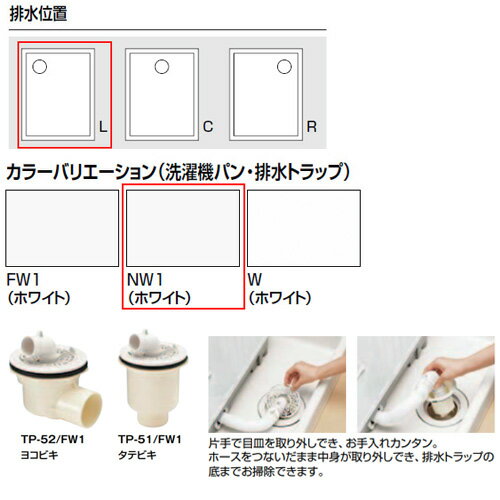 排水位置

L

C

R

カラーバリエーション（洗濯機パン・排水トラップ）

FW1
（ホワイト）

NW1
（ホワイト）

W
（ホワイト）

TP-52/FW1
ヨコビキ

TP-51/FW1
タテビキ

片手で目皿を取り外しでき、お手入れカンタン。
ホースをつないだまま中身が取り外しでき、排水トラップの底までお掃除できます。