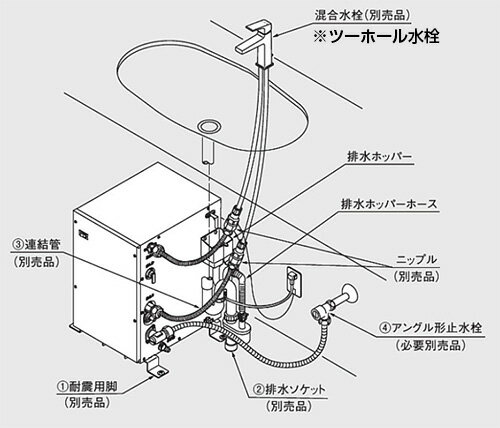 混合水栓(別売品)
※ツーホール水栓

排水ホッパー

排水ホッパーホース

③連結管
(別売品)

ニップル
(別売品)

④アングル形止水栓
(必要別売品)

①耐震用脚
(別売品)

②排水ソケット
(別売品)