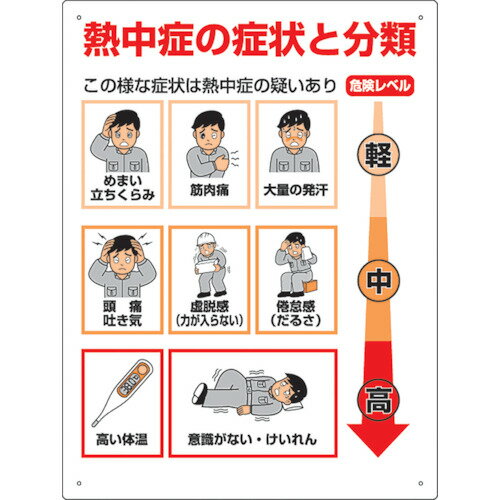 熱中症の症状と分類

この様な症状は熱中症の疑いあり

危険レベル

めまい
立ちくらみ

筋肉痛

大量の発汗

軽

頭　痛
吐き気

虚脱感
(力が入らない)

倦怠感
(だるさ)

中

38.0

高い体温

意識がない・けいれん

高