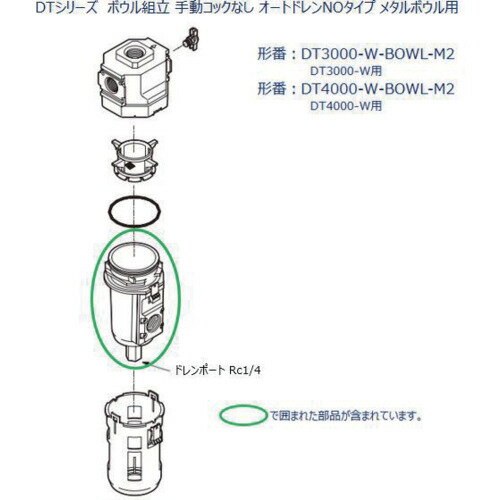 DTシリーズ　ボウル組立 手動コックなし オートドレンNOタイプ メタルボウル用

形番：DT3000-W-BOWL-M2
DT3000-W用
形番：DT4000-W-BOWL-M2
DT4000-W用

ドレンポート Rc1/4

で囲まれた部品が含まれています。