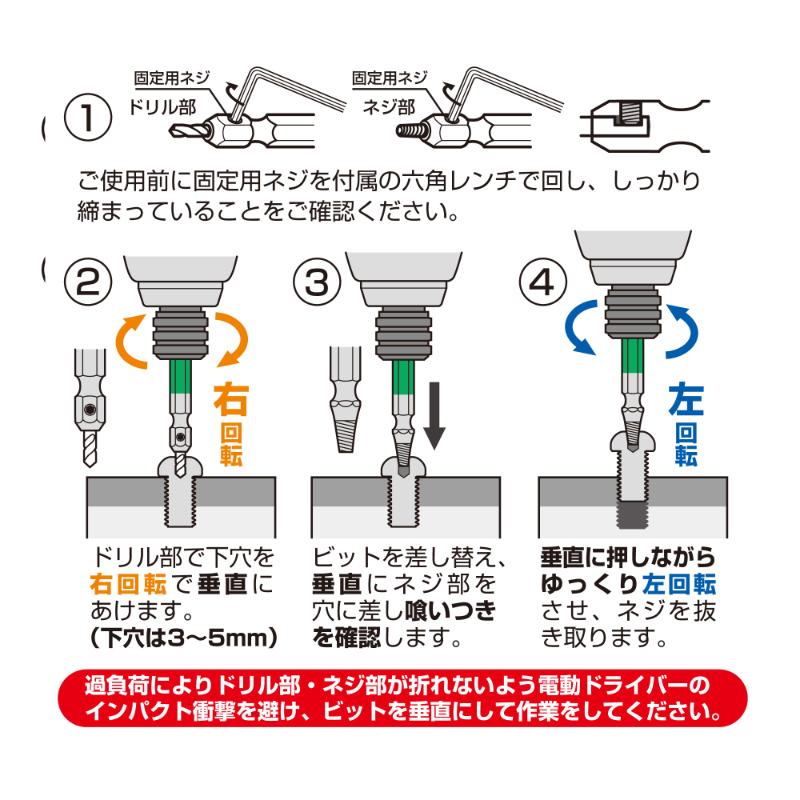 ①

固定用ネジ
ドリル部

固定用ネジ
ネジ部

ご使用前に固定用ネジを付属の六角レンチで回し、しっかり締まっていることをご確認ください。

②

右回転

ドリル部で下穴を右回転で垂直にあけます。
(下穴は3~5mm)

③

ビットを差し替え、垂直にネジ部を穴に差し喰いつきを確認します。

④

左回転

垂直に押しながらゆっくり左回転させ、ネジを抜き取ります。

過負荷によりドリル部・ネジ部が折れないよう電動ドライバーのインパクト衝撃を避け、ビットを垂直にして作業をしてください。