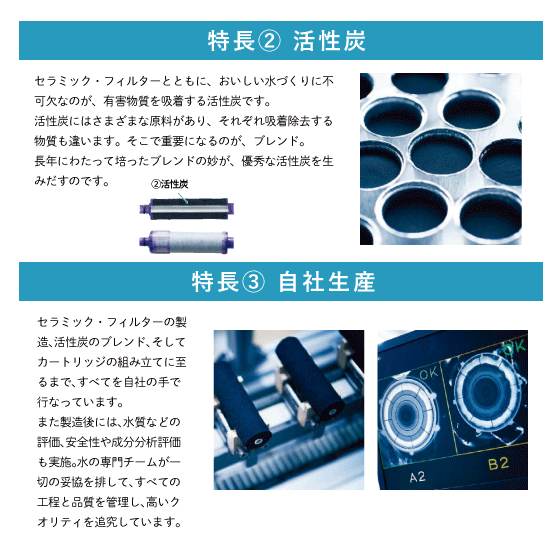 特長② 活性炭

セラミック・フィルターとともに、おいしい水づくりに不可欠なのが、有害物質を吸着する活性炭です。
活性炭にはさまざまな原料があり、それぞれ吸着除去する物質も違います。そこで重要になるのが、ブレンド。
長年にわたって培ったブレンドの妙が、優秀な活性炭を生みだすのです。

②活性炭

特長③ 自社生産

セラミック・フィルターの製造、活性炭のブレンド、そしてカートリッジの組み立てに至るまで、すべてを自社の手で行なっています。
また製造後には、水質などの評価、安全性や成分分析評価も実施。水の専門チームが一切の妥協を排して、すべての工程と品質を管理し、高いクオリティを追究しています。

OK
OK
A2
B2