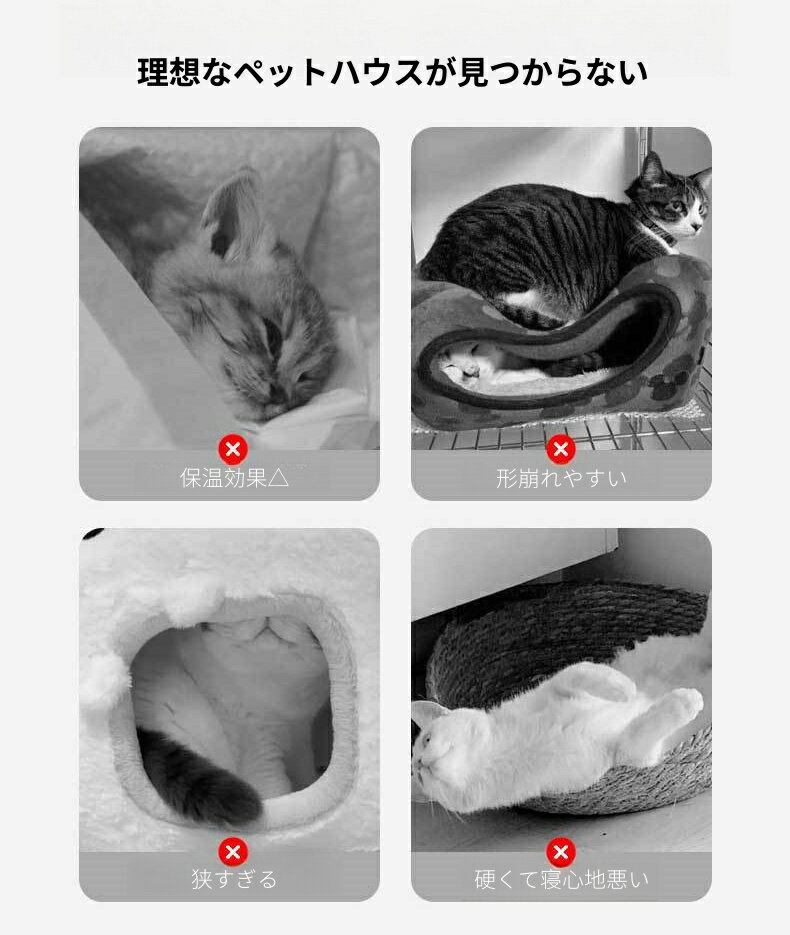 理想なペットハウスが見つからない

保温効果△

形崩れやすい

狭すぎる

硬くて寝心地悪い