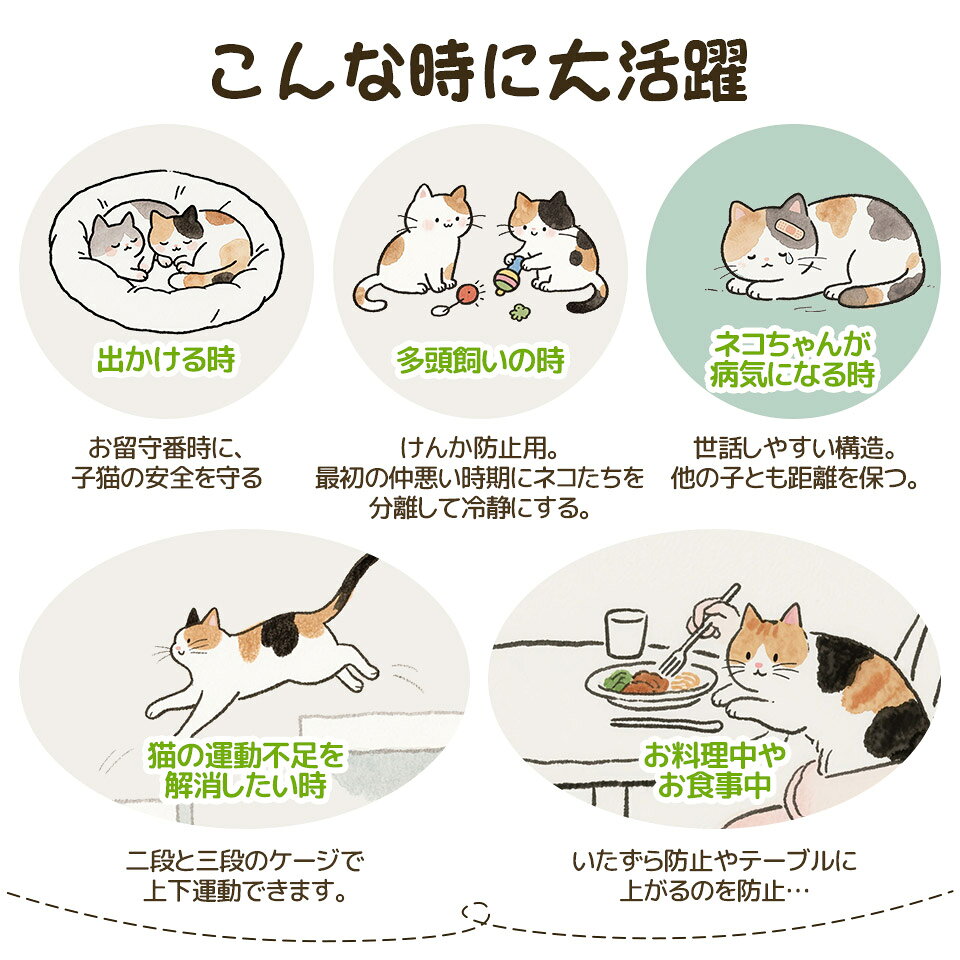 こんな時に大活躍

出かける時

お留守番時に、子猫の安全を守る

多頭飼いの時

けんか防止用。最初の仲悪い時期にネコたちを分離して冷静にする。

ネコちゃんが病気になる時

世話しやすい構造。他の子とも距離を保つ。

猫の運動不足を解消したい時

二段と三段のケージで上下運動できます。

お料理中やお食事中

いたずら防止やテーブルに上がるのを防止…