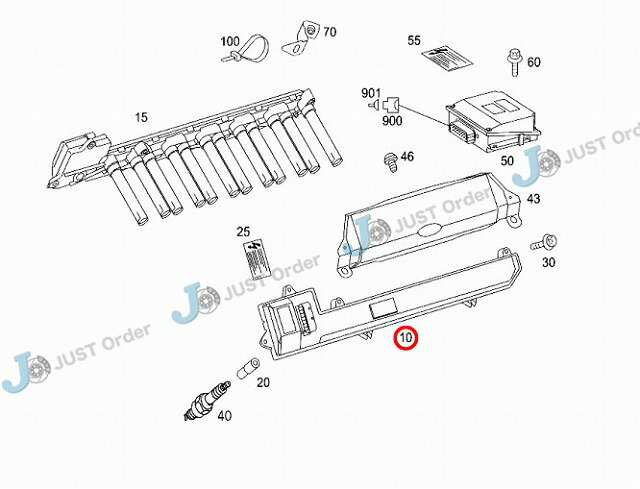 100
70
55
60
901
900
15
46
50
JUST Order
43
JUST Order
25
30
JUST Order
JUST Order
10
20
40