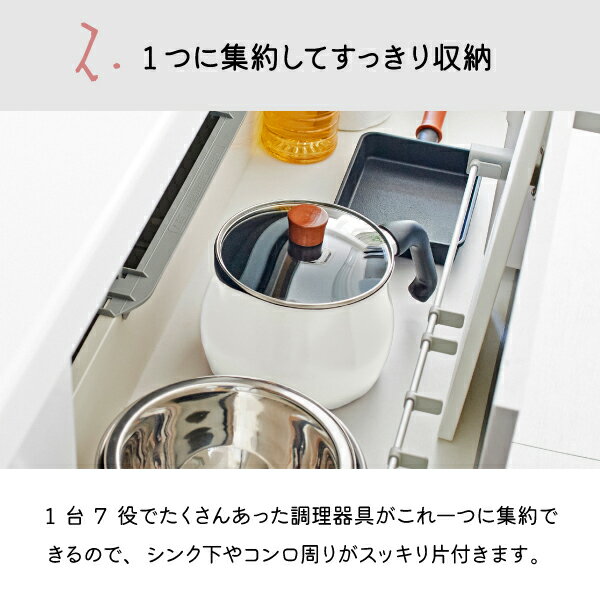 2. １つに集約してすっきり収納

１台７役でたくさんあった調理器具がこれ一つに集約できるので、シンク下やコンロ周りがスッキリ片付きます。