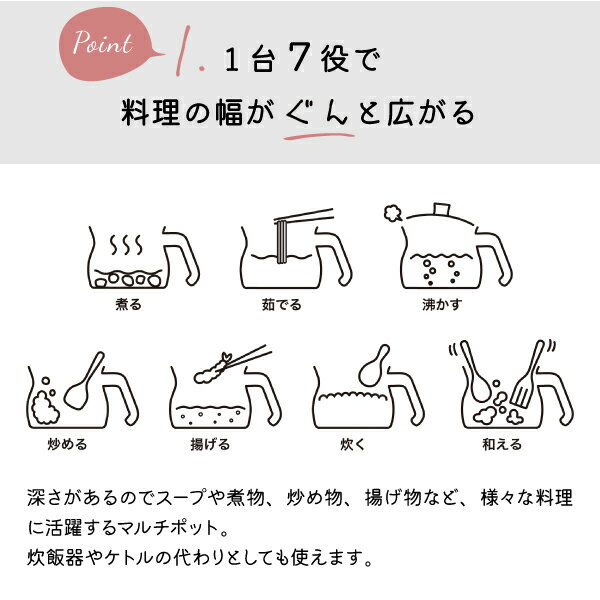 Point

1. 1台7役で

料理の幅がぐんと広がる

煮る

茹でる

沸かす

炒める

揚げる

炊く

和える

深さがあるのでスープや煮物、炒め物、揚げ物など、様々な料理に活躍するマルチポット。
炊飯器やケトルの代わりとしても使えます。