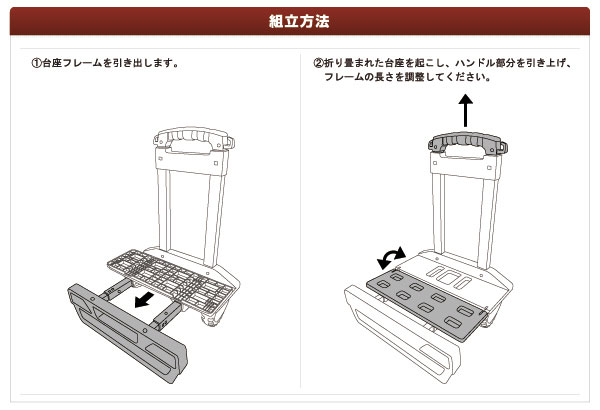 組立方法

①台座フレームを引き出します。

②折り畳まれた台座を起こし、ハンドル部分を引き上げ、フレームの長さを調整してください。