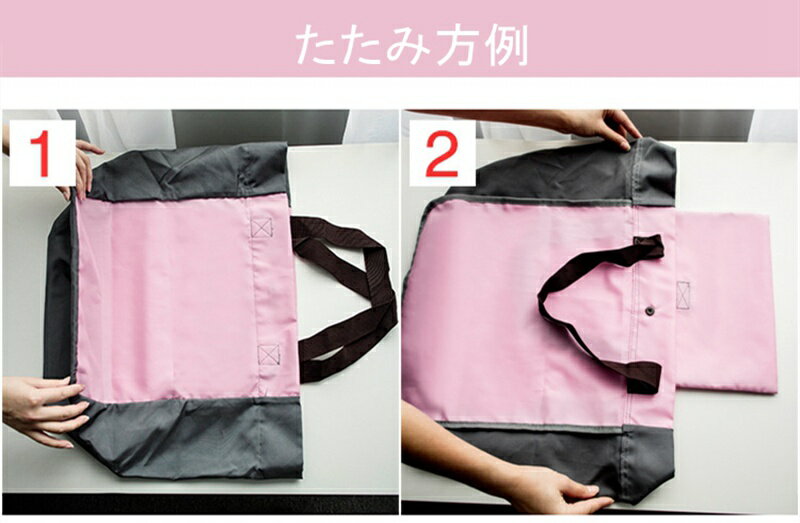 たたみ方例

1

2