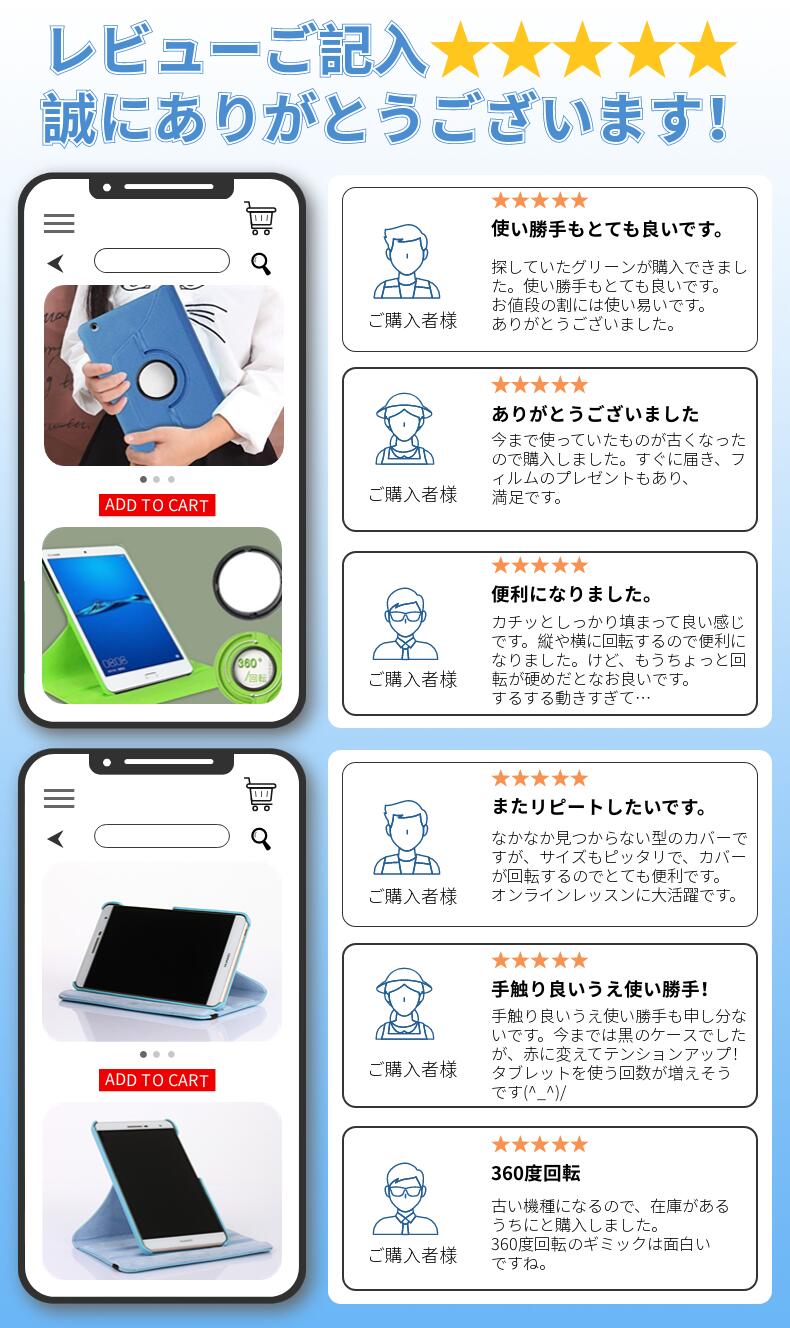 レビューご記入★★★★★
誠にありがとうございます!

ADD TO CART

360°
/回転

★★★★★
使い勝手もとても良いです。
探していたグリーンが購入できました。使い勝手もとても良いです。お値段の割には使い易いです。ありがとうございました。
ご購入者様

★★★★★
ありがとうございました
今まで使っていたものが古くなったので購入しました。すぐに届き、フィルムのプレゼントもあり、満足です。
ご購入者様

★★★★★
便利になりました。
カチッとしっかり填まって良い感じです。縦や横に回転するので便利になりました。けど、もうちょっと回転が硬めだとなお良いです。するする動きすぎて…
ご購入者様

ADD TO CART

★★★★★
またリピートしたいです。
なかなか見つからない型のカバーですが、サイズもピッタリで、カバーが回転するのでとても便利です。オンラインレッスンに大活躍です。
ご購入者様

★★★★★
手触り良いうえ使い勝手!
手触り良いうえ使い勝手も申し分ないです。今までは黒のケースでしたが、赤に変えてテンションアップ!タブレットを使う回数が増えそうです(^_^)/
ご購入者様

★★★★★
360度回転
古い機種になるので、在庫があるうちにと購入しました。360度回転のギミックは面白いですね。
ご購入者様