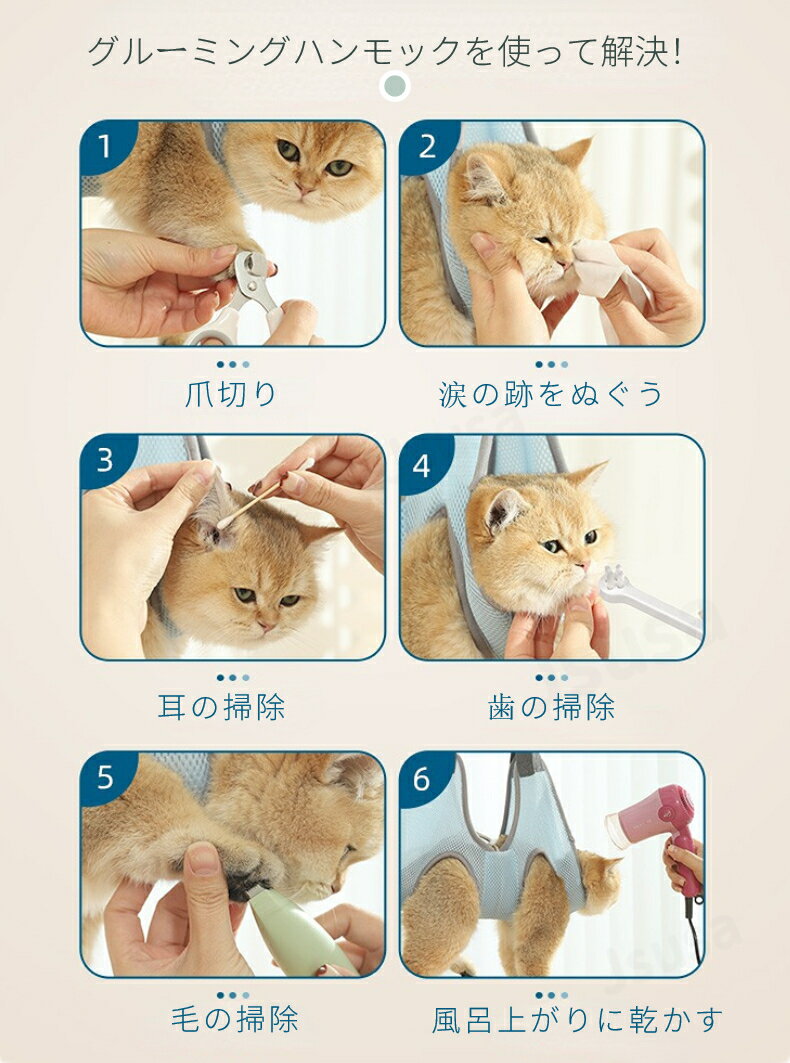 グルーミングハンモックを使って解決!

1

爪切り

2

涙の跡をぬぐう

3

耳の掃除

4

歯の掃除

5

毛の掃除

6

風呂上がりに乾かす