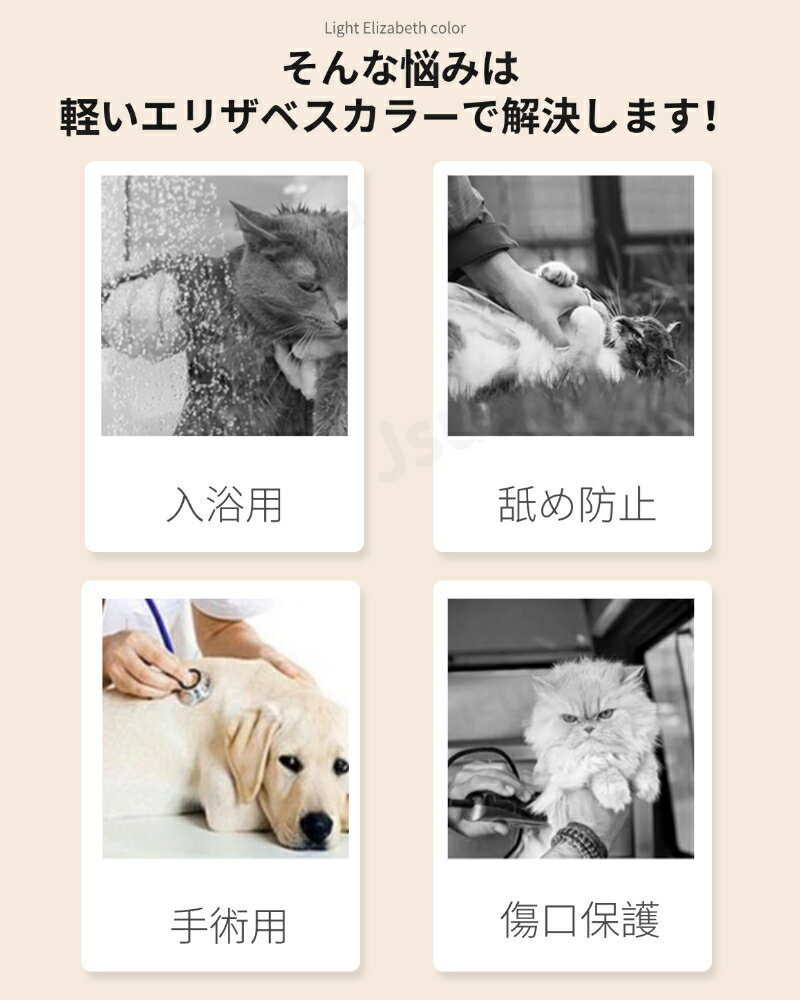 Light Elizabeth color

そんな悩みは
軽いエリザベスカラーで解決します!

入浴用

舐め防止

手術用

傷口保護