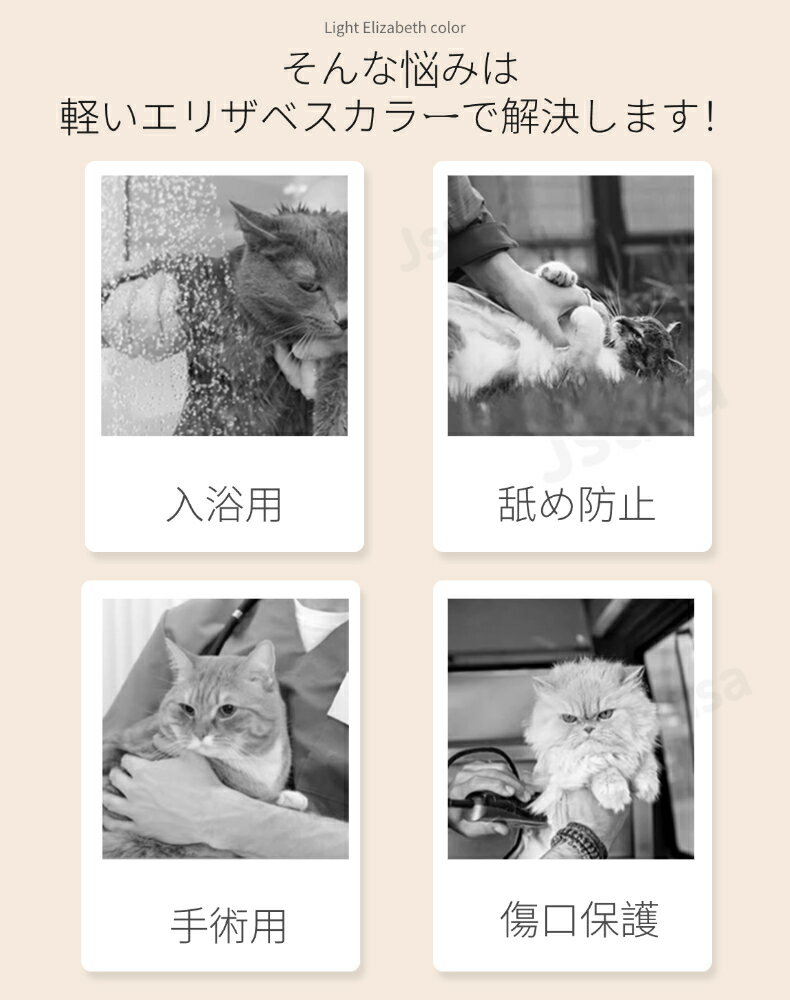 Light Elizabeth color

そんな悩みは
軽いエリザベスカラーで解決します!

入浴用

舐め防止

手術用

傷口保護