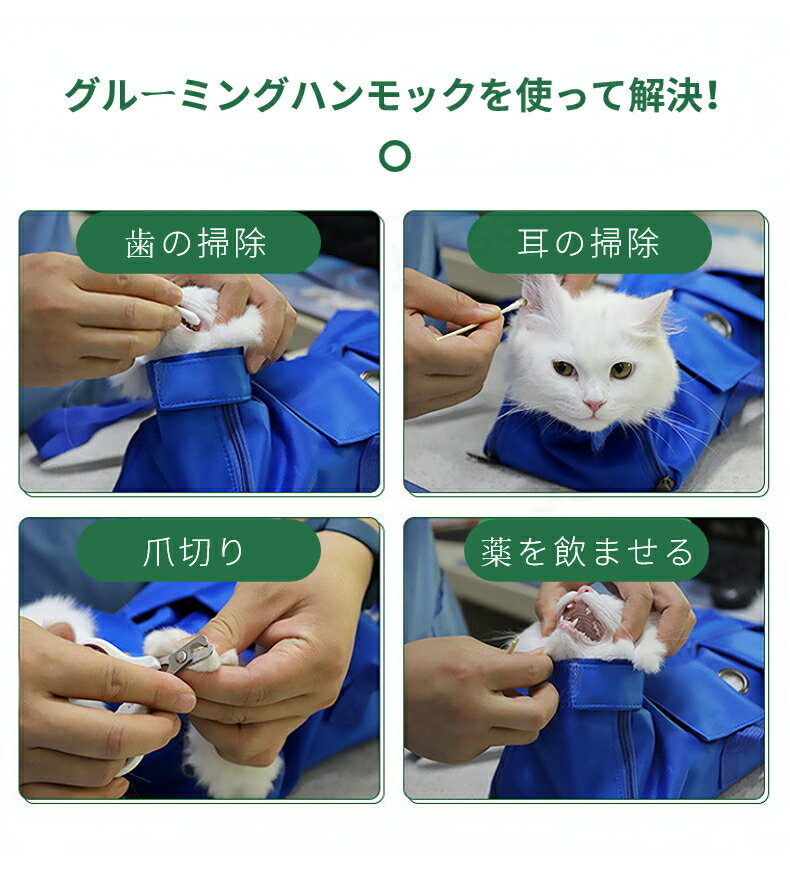 グルーミングハンモックを使って解決!

歯の掃除

耳の掃除

爪切り

薬を飲ませる