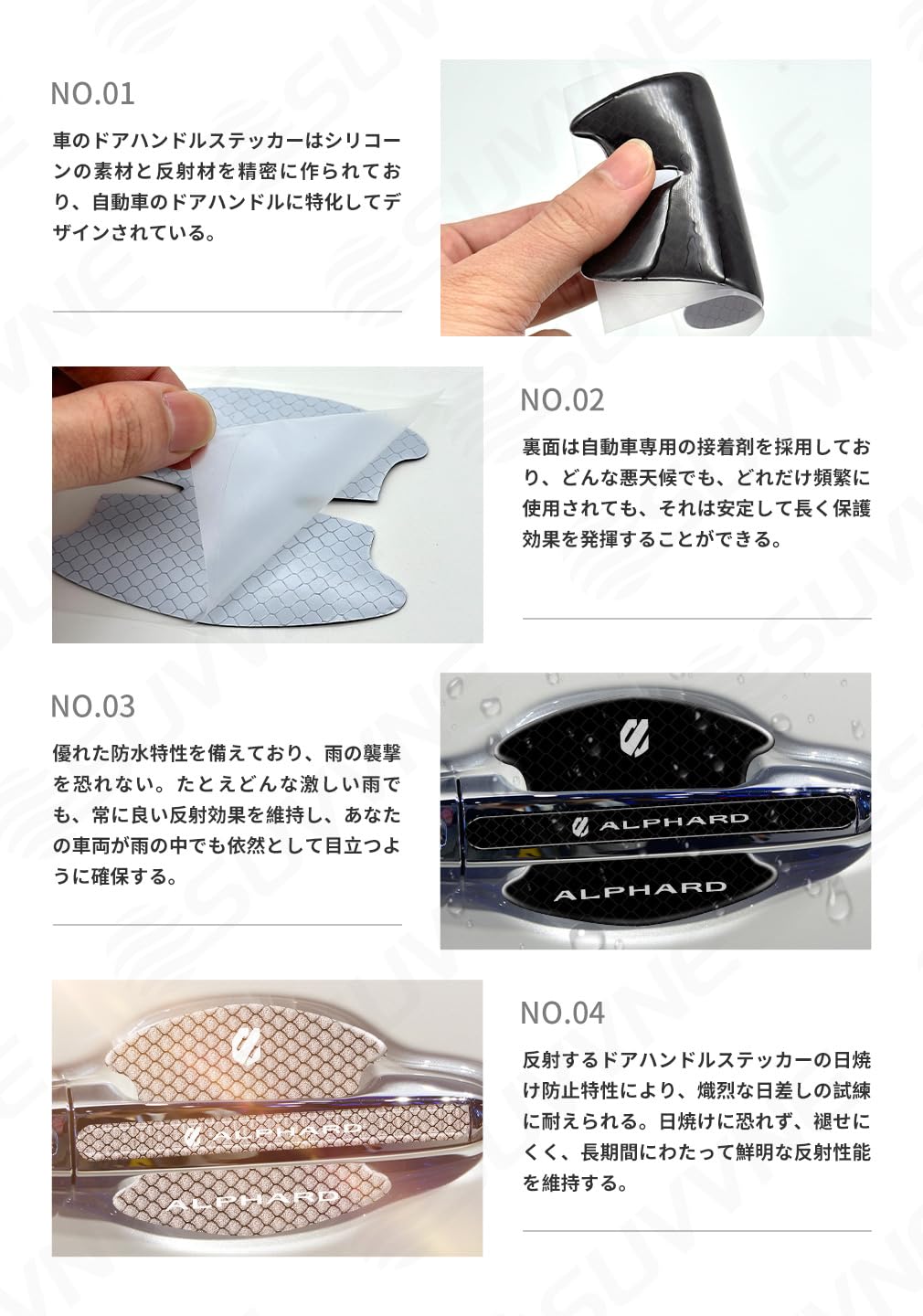 NO.01

車のドアハンドルステッカーはシリコーンの素材と反射材を精密に作られており、自動車のドアハンドルに特化してデザインされている。

NO.02

裏面は自動車専用の接着剤を採用しており、どんな悪天候でも、どれだけ頻繁に使用されても、それは安定して長く保護効果を発揮することができる。

NO.03

優れた防水特性を備えており、雨の襲撃を恐れない。たとえどんな激しい雨でも、常に良い反射効果を維持し、あなたの車両が雨の中でも依然として目立つように確保する。

ALPHARD

ALPHARD

NO.04

反射するドアハンドルステッカーの日焼け防止特性により、熾烈な日差しの試練に耐えられる。日焼けに恐れず、褪せにくく、長期間にわたって鮮明な反射性能を維持する。

ALPHARD

ALPHARD

SUVNE