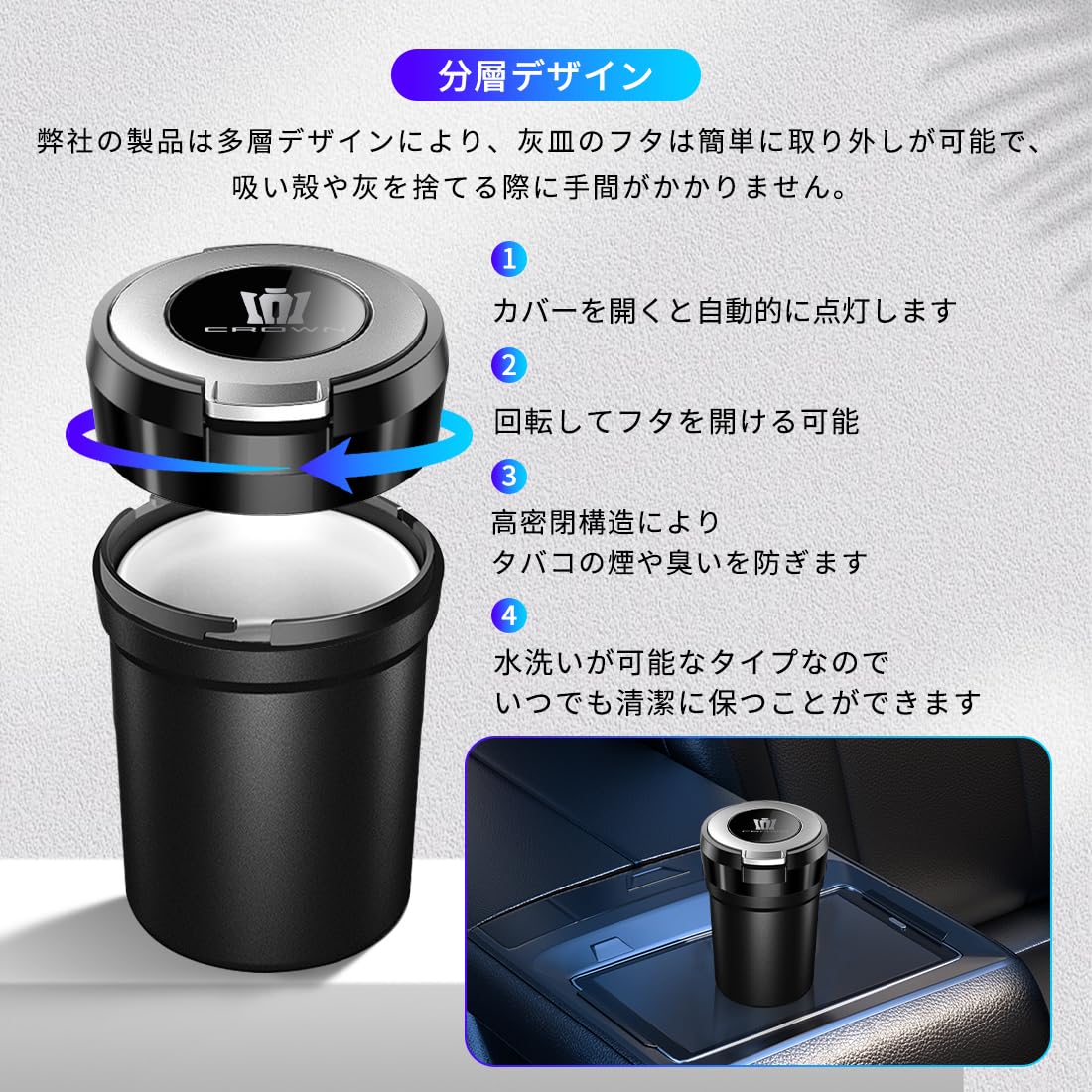 分層デザイン

弊社の製品は多層デザインにより、灰皿のフタは簡単に取り外しが可能で、吸い殻や灰を捨てる際に手間がかかりません。

CROWN

1
カバーを開くと自動的に点灯します

2
回転してフタを開ける可能

3
高密閉構造により
タバコの煙や臭いを防ぎます

4
水洗いが可能なタイプなので
いつでも清潔に保つことができます