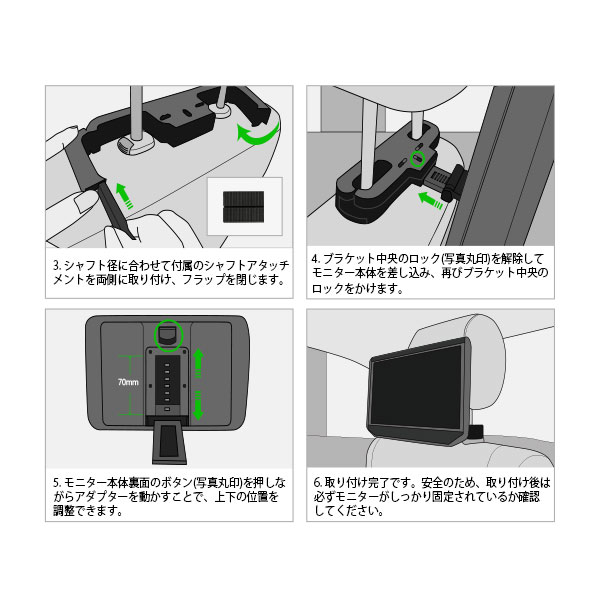 3. シャフト径に合わせて付属のシャフトアタッチメントを両側に取り付け、フラップを閉じます。

4. ブラケット中央のロック(写真丸印)を解除してモニター本体を差し込み、再びブラケット中央のロックをかけます。

70mm

5. モニター本体裏面のボタン(写真丸印)を押しながらアダプターを動かすことで、上下の位置を調整できます。

6. 取り付け完了です。安全のため、取り付け後は必ずモニターがしっかり固定されているか確認してください。