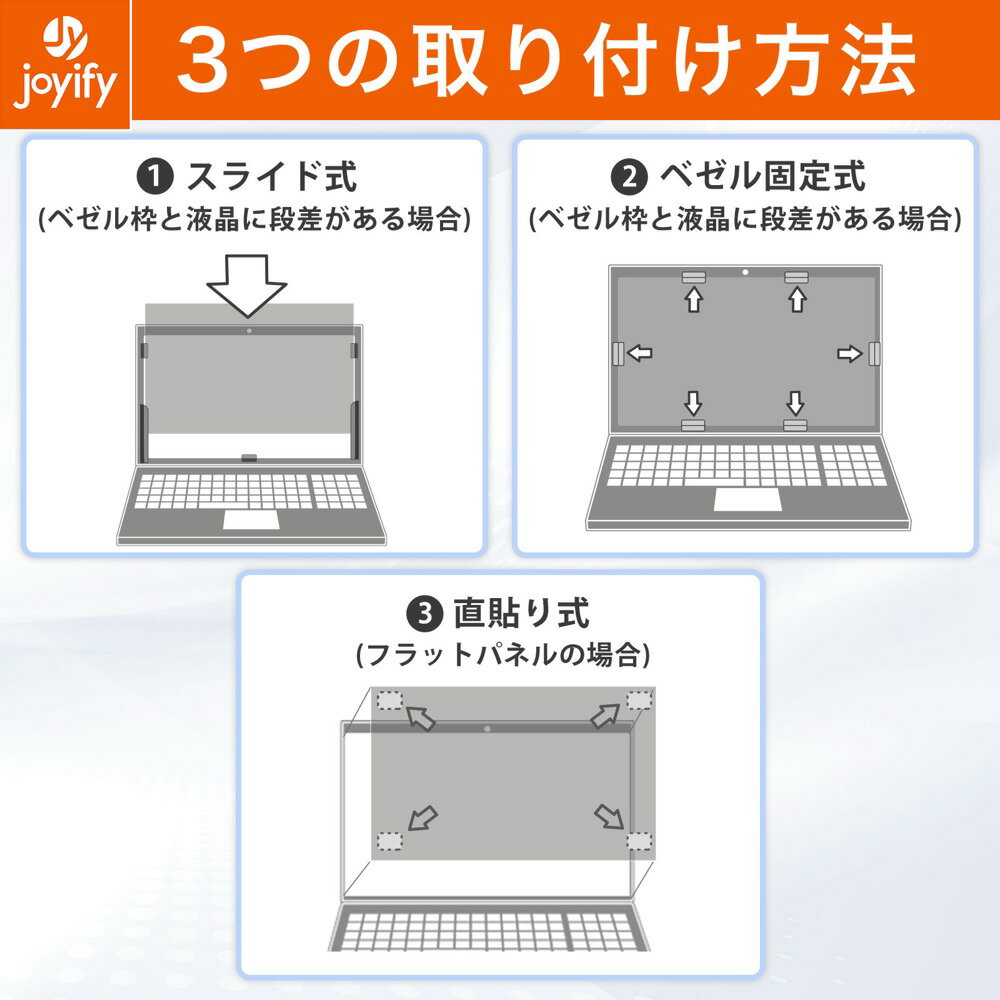 joyify

3つの取り付け方法

❶ スライド式
(ベゼル枠と液晶に段差がある場合)

❷ ベゼル固定式
(ベゼル枠と液晶に段差がある場合)

❸ 直貼り式
(フラットパネルの場合)