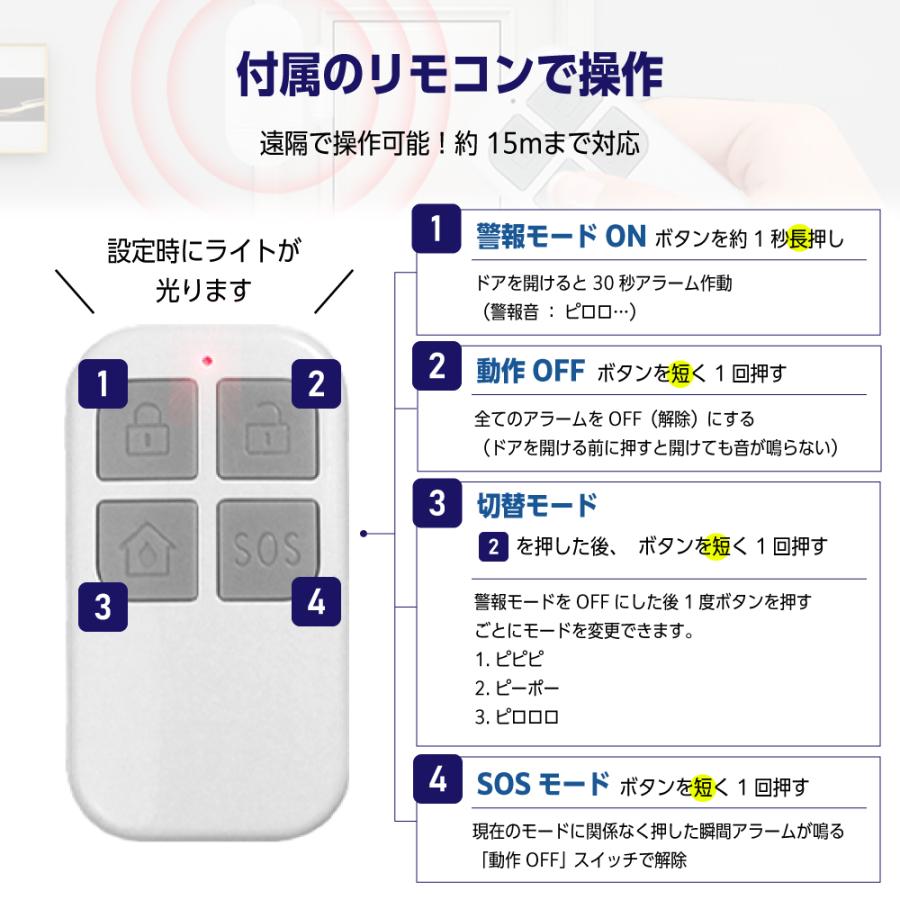 付属のリモコンで操作

遠隔で操作可能！約 15mまで対応

設定時にライトが光ります

1

2

SOS

3

4

1 警報モード ON ボタンを約 1 秒長押し

ドアを開けると 30 秒アラーム作動
（警報音 ： ピロロ…）

2 動作 OFF ボタンを短く 1 回押す

全てのアラームを OFF（解除）にする
（ドアを開ける前に押すと開けても音が鳴らない）

3 切替モード

2 を押した後、 ボタンを短く 1 回押す

警報モードを OFF にした後 1 度ボタンを押すごとにモードを変更できます。
1. ピピピ
2. ピーポー
3. ピロロロ

4 SOS モード ボタンを短く 1 回押す

現在のモードに関係なく押した瞬間アラームが鳴る
「動作 OFF」スイッチで解除