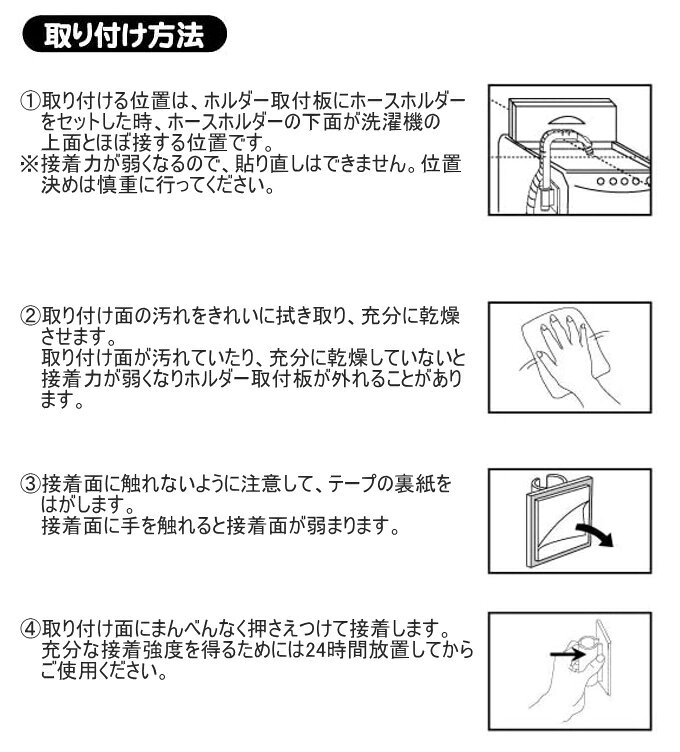 取り付け方法

①取り付ける位置は、ホルダー取付板にホースホルダーをセットした時、ホースホルダーの下面が洗濯機の上面とほぼ接する位置です。
※接着力が弱くなるので、貼り直しはできません。位置決めは慎重に行ってください。

②取り付け面の汚れをきれいに拭き取り、充分に乾燥させます。
取り付け面が汚れていたり、充分に乾燥していないと接着力が弱くなりホルダー取付板が外れることがあります。

③接着面に触れないように注意して、テープの裏紙をはがします。
接着面に手を触れると接着面が弱まります。

④取り付け面にまんべんなく押さえつけて接着します。
充分な接着強度を得るためには24時間放置してからご使用ください。