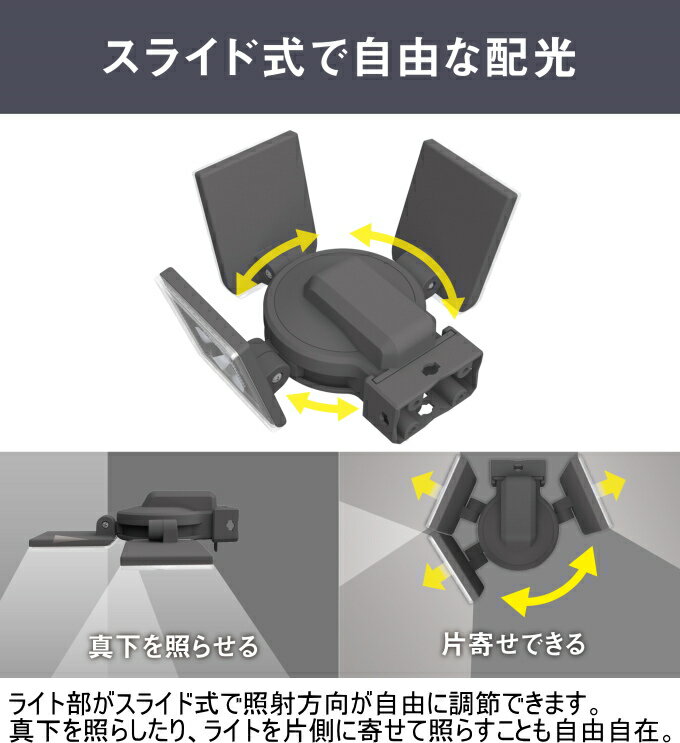 スライド式で自由な配光

真下を照らせる

片寄せできる

ライト部がスライド式で照射方向が自由に調節できます。
真下を照らしたり、ライトを片側に寄せて照らすことも自由自在。