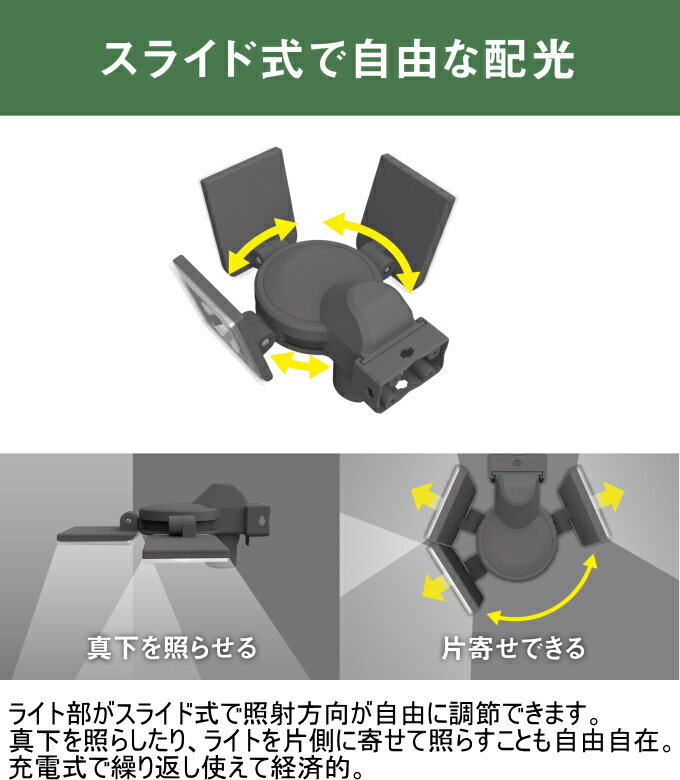 スライド式で自由な配光

真下を照らせる

片寄せできる

ライト部がスライド式で照射方向が自由に調節できます。
真下を照らしたり、ライトを片側に寄せて照らすことも自由自在。
充電式で繰り返し使えて経済的。