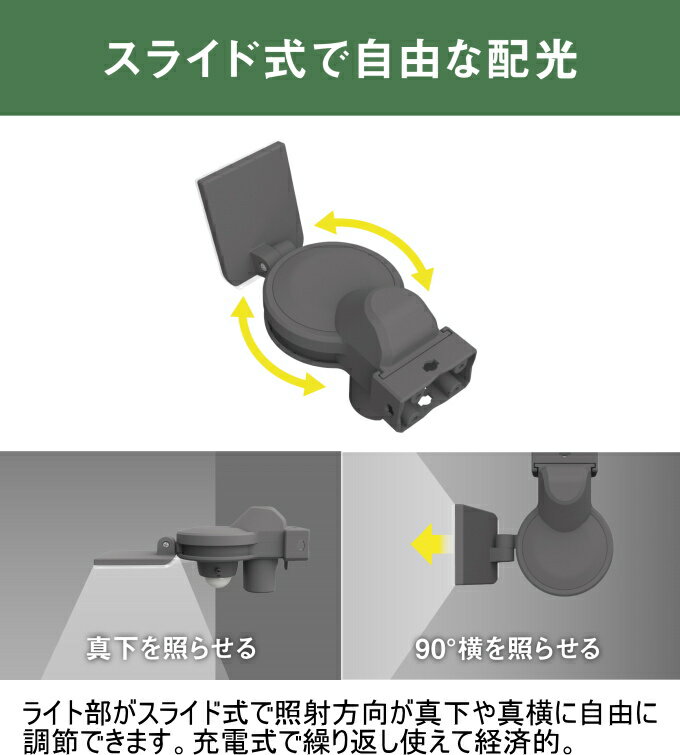 スライド式で自由な配光

真下を照らせる

90°横を照らせる

ライト部がスライド式で照射方向が真下や真横に自由に調節できます。充電式で繰り返し使えて経済的。