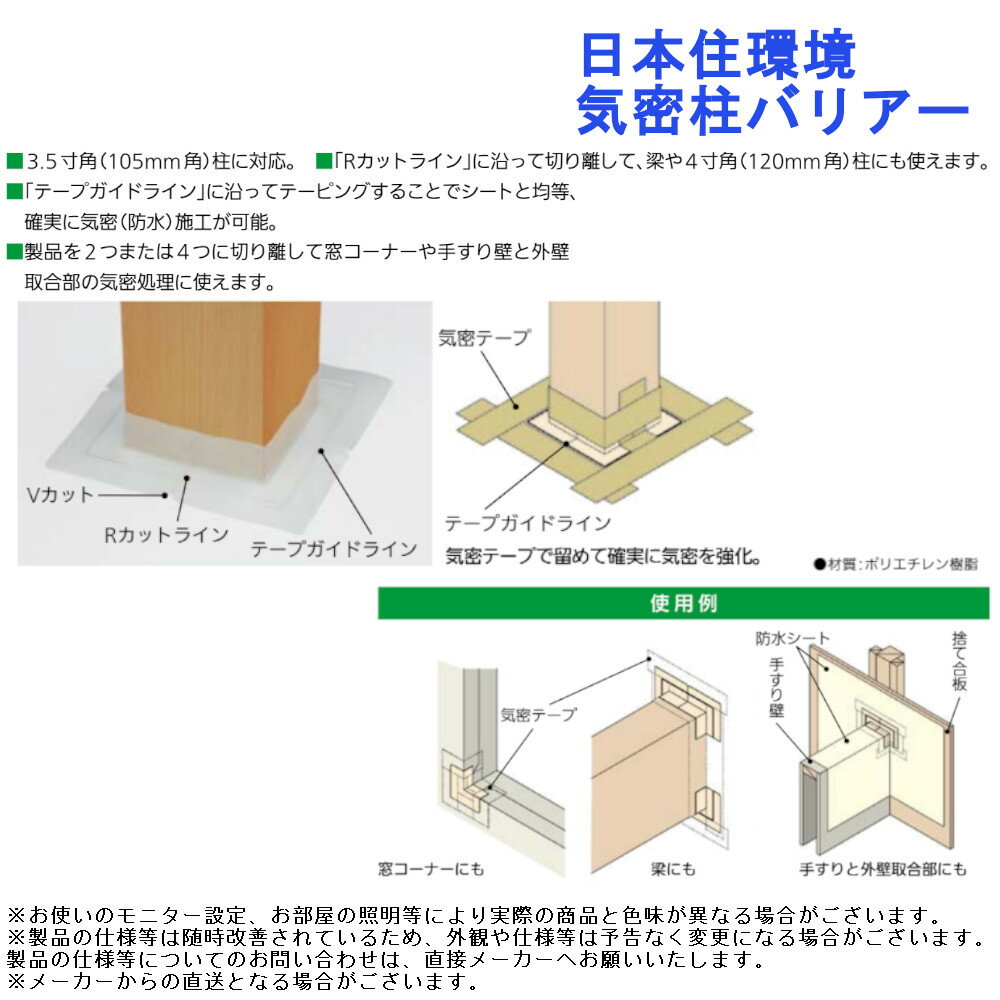 日本住環境
気密柱バリアー

■3.5寸角(105mm角)柱に対応。 ■「Rカットライン」に沿って切り離して、梁や4寸角(120mm角)柱にも使えます。
■「テープガイドライン」に沿ってテーピングすることでシートと均等、確実に気密(防水)施工が可能。
■製品を2つまたは4つに切り離して窓コーナーや手すり壁と外壁取合部の気密処理に使えます。

Vカット
Rカットライン
テープガイドライン

気密テープ
テープガイドライン
気密テープで留めて確実に気密を強化。
●材質:ポリエチレン樹脂

使用例

気密テープ
窓コーナーにも
梁にも
防水シート
手すり壁
捨て合板
手すりと外壁取合部にも

※お使いのモニター設定、お部屋の照明等により実際の商品と色味が異なる場合がございます。
※製品の仕様等は随時改善されているため、外観や仕様等は予告なく変更になる場合がございます。
製品の仕様等についてのお問い合わせは、直接メーカーへお願いいたします。
※メーカーからの直送となる場合がございます。