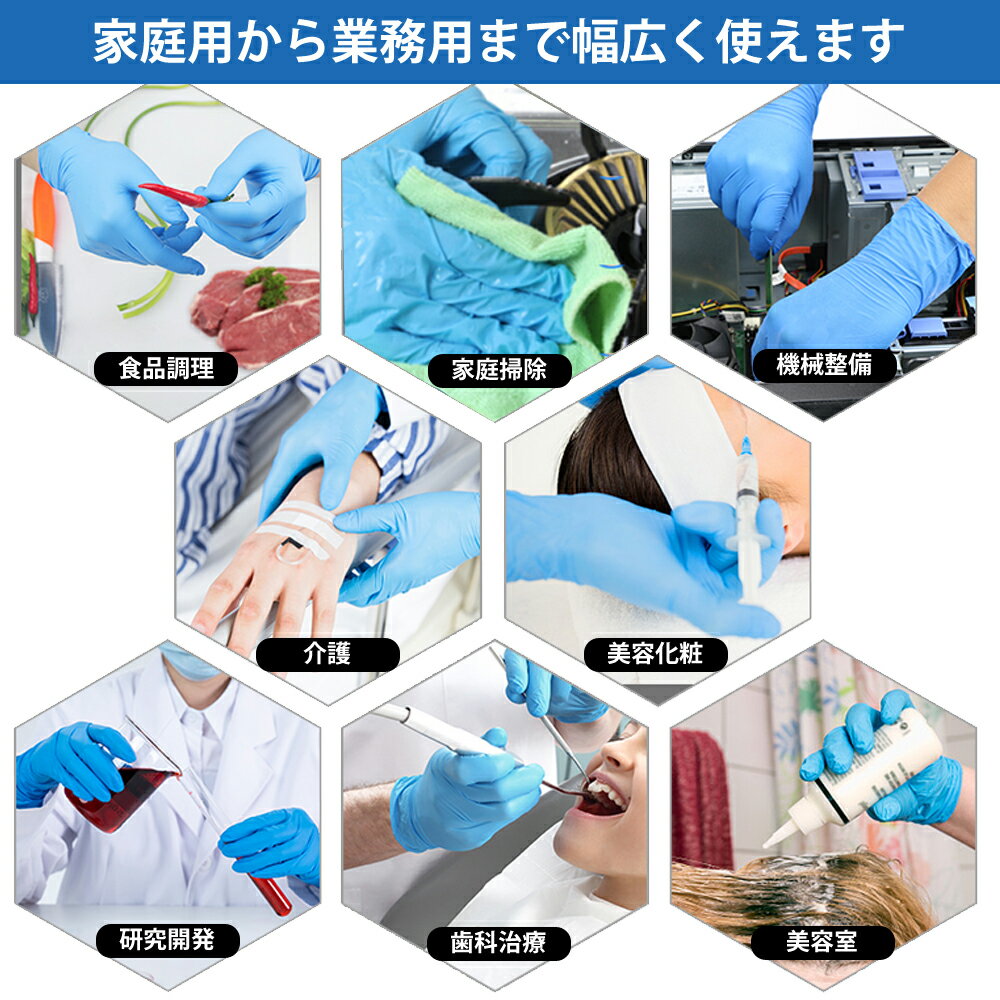 家庭用から業務用まで幅広く使えます

食品調理

家庭掃除

機械整備

介護

美容化粧

研究開発

歯科治療

美容室