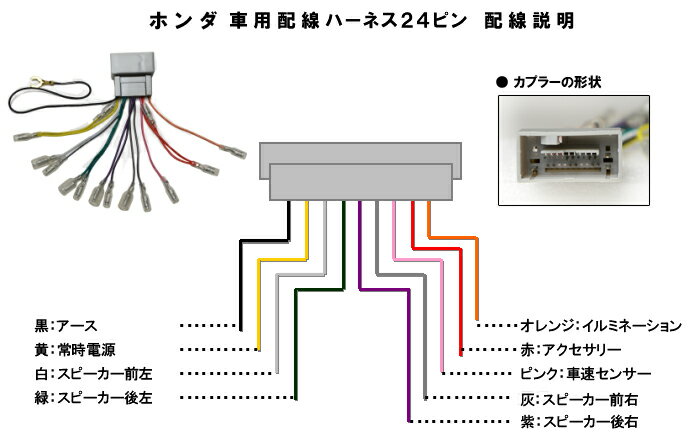 ホンダ 車用配線ハーネス24ピン 配線説明

● カプラーの形状

黒:アース

黄:常時電源

白:スピーカー前左

緑:スピーカー後左

オレンジ:イルミネーション

赤:アクセサリー

ピンク:車速センサー

灰:スピーカー前右

紫:スピーカー後右