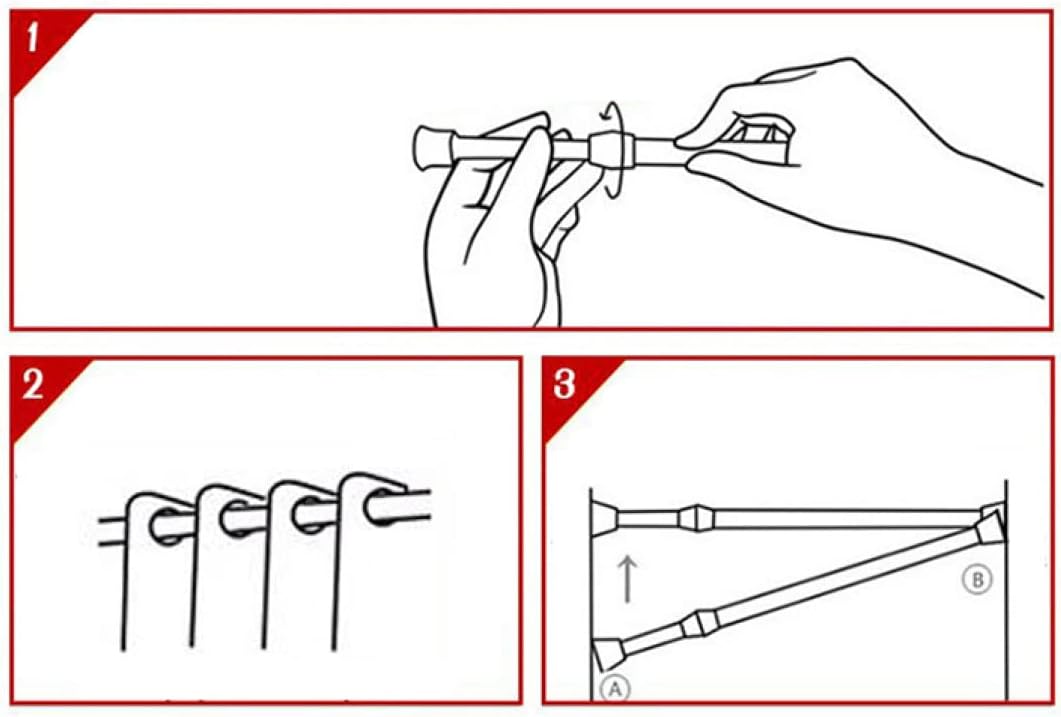 1

2

3

B

A