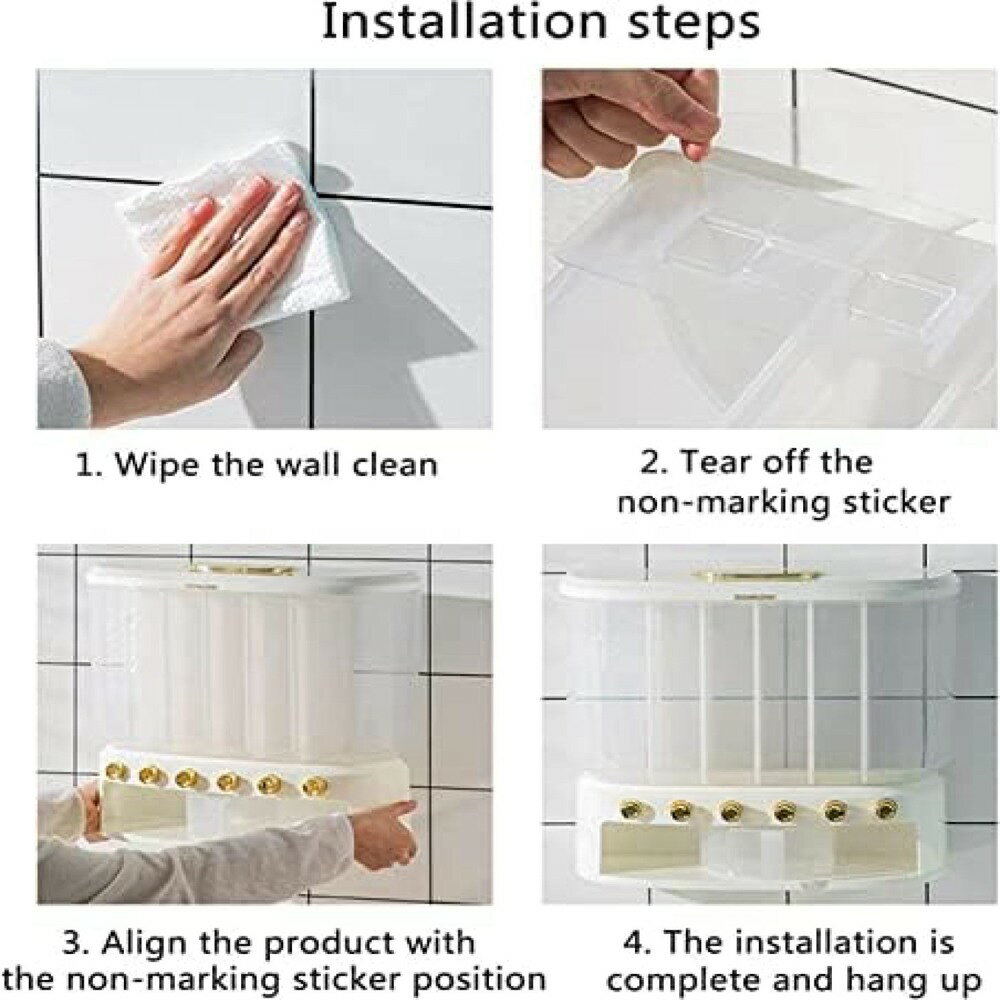 Installation steps

1. Wipe the wall clean

2. Tear off the non-marking sticker

3. Align the product with the non-marking sticker position

4. The installation is complete and hang up