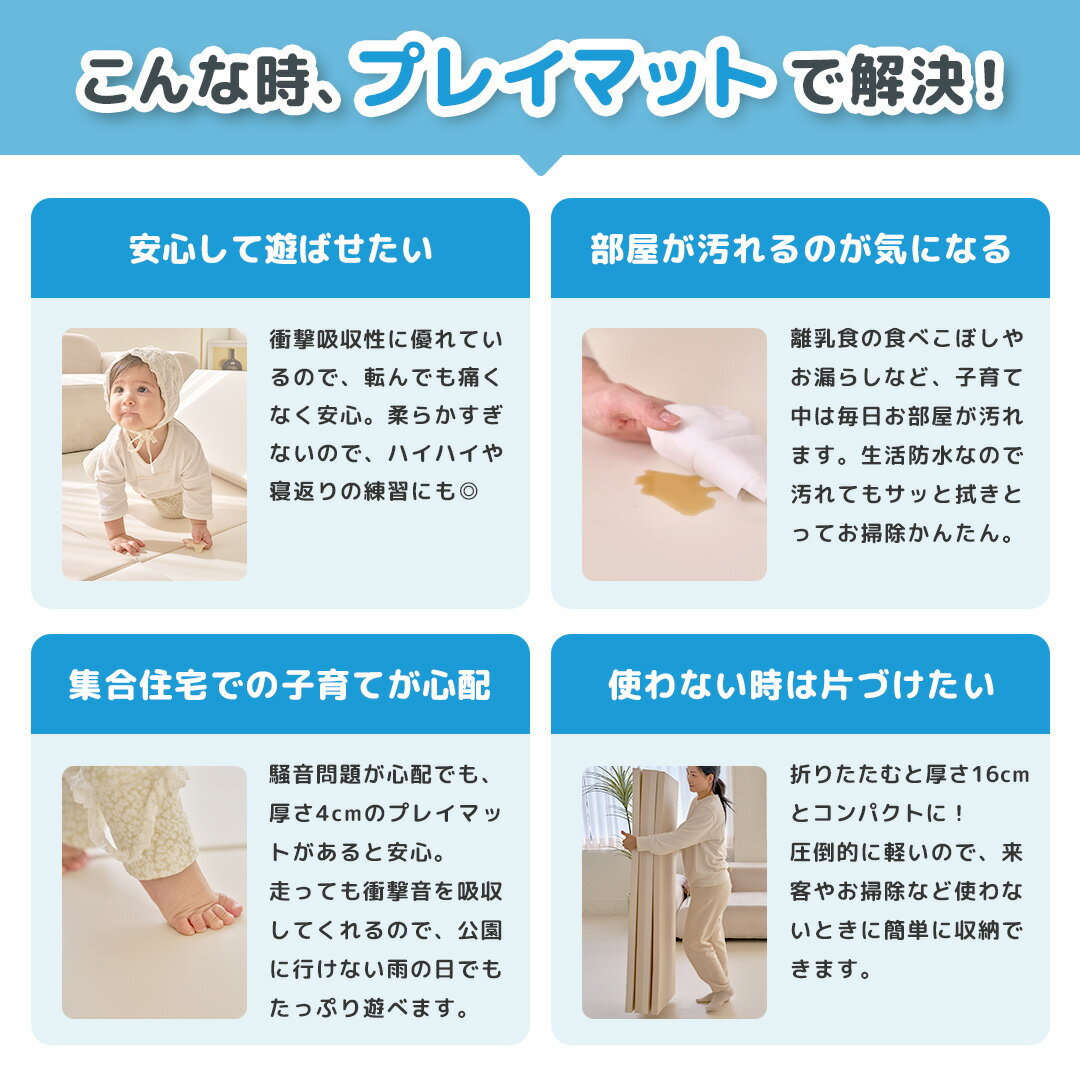 こんな時、プレイマットで解決！

安心して遊ばせたい

衝撃吸収性に優れているので、転んでも痛くなく安心。柔らかすぎないので、ハイハイや寝返りの練習にも◎

部屋が汚れるのが気になる

離乳食の食べこぼしやお漏らしなど、子育て中は毎日お部屋が汚れます。生活防水なので汚れてもサッと拭きとってお掃除かんたん。

集合住宅での子育てが心配

騒音問題が心配でも、厚さ4cmのプレイマットがあると安心。
走っても衝撃音を吸収してくれるので、公園に行けない雨の日でもたっぷり遊べます。

使わない時は片づけたい

折りたたむと厚さ16cmとコンパクトに！
圧倒的に軽いので、来客やお掃除など使わないときに簡単に収納できます。