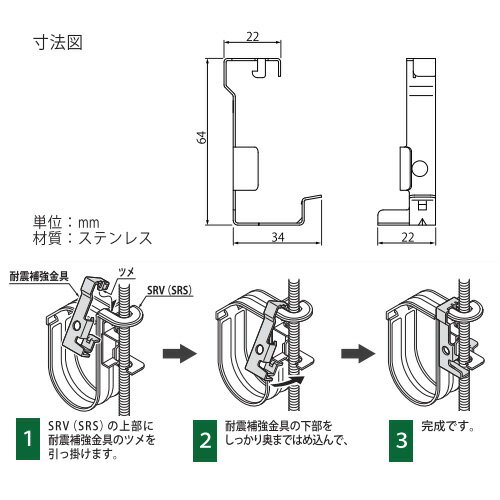 寸法図

22

64

34

22

単位：mm
材質：ステンレス

耐震補強金具

ツメ

SRV（SRS）

1

SRV（SRS）の上部に耐震補強金具のツメを引っ掛けます。

2

耐震補強金具の下部をしっかり奥まではめ込んで、

3

完成です。