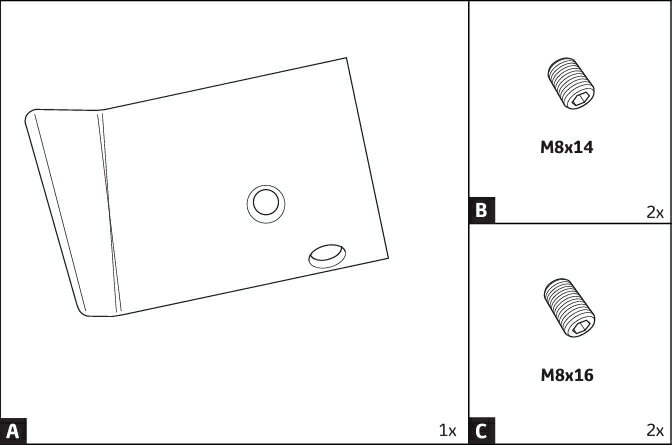 A
1x

M8x14
B
2x

M8x16
C
2x