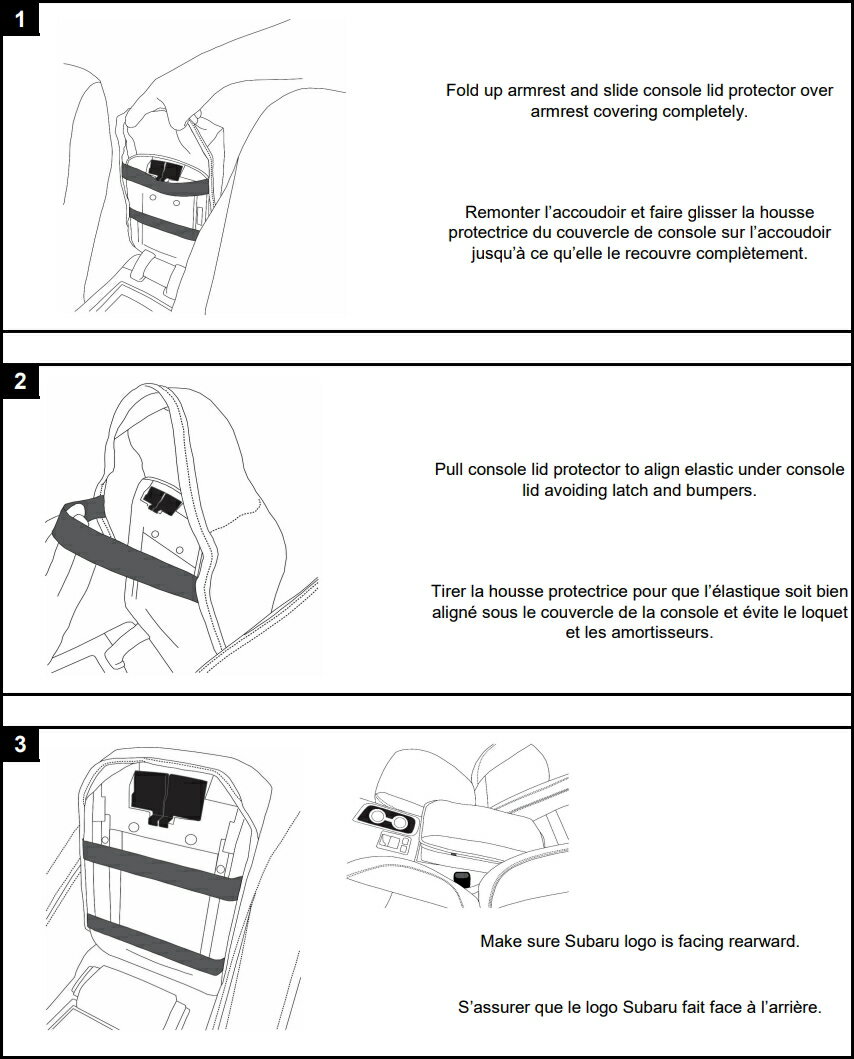 1

Fold up armrest and slide console lid protector over armrest covering completely.

Remonter l’accoudoir et faire glisser la housse protectrice du couvercle de console sur l’accoudoir jusqu’à ce qu’elle le recouvre complètement.

2

Pull console lid protector to align elastic under console lid avoiding latch and bumpers.

Tirer la housse protectrice pour que l’élastique soit bien aligné sous le couvercle de la console et évite le loquet et les amortisseurs.

3

Make sure Subaru logo is facing rearward.

S’assurer que le logo Subaru fait face à l’arrière.