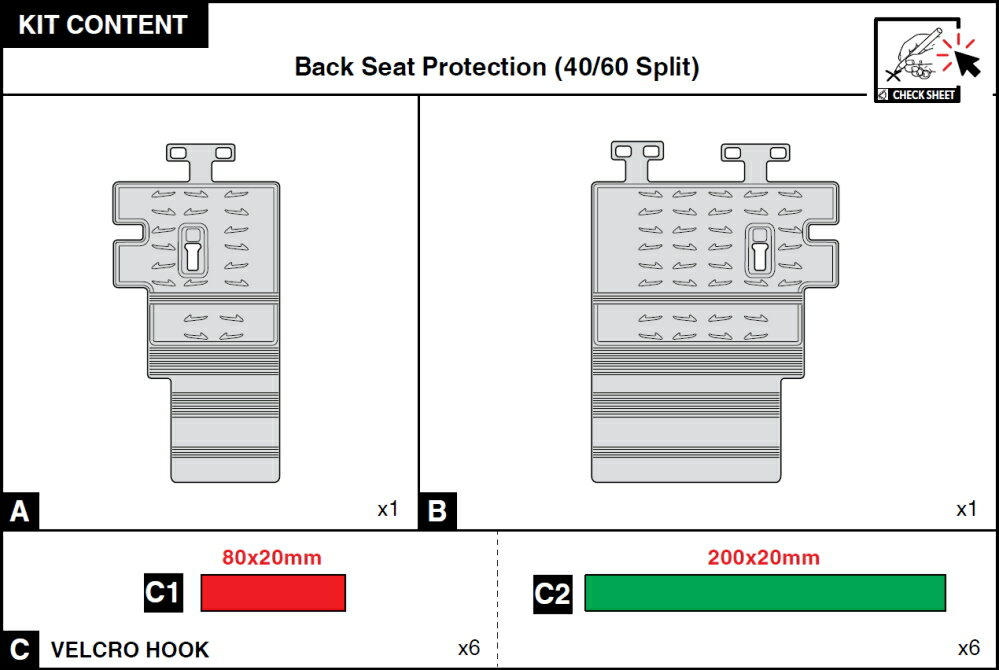 KIT CONTENT

Back Seat Protection (40/60 Split)

CHECK SHEET

A

x1

B

x1

80x20mm

C1

200x20mm

C2

C VELCRO HOOK

x6

x6