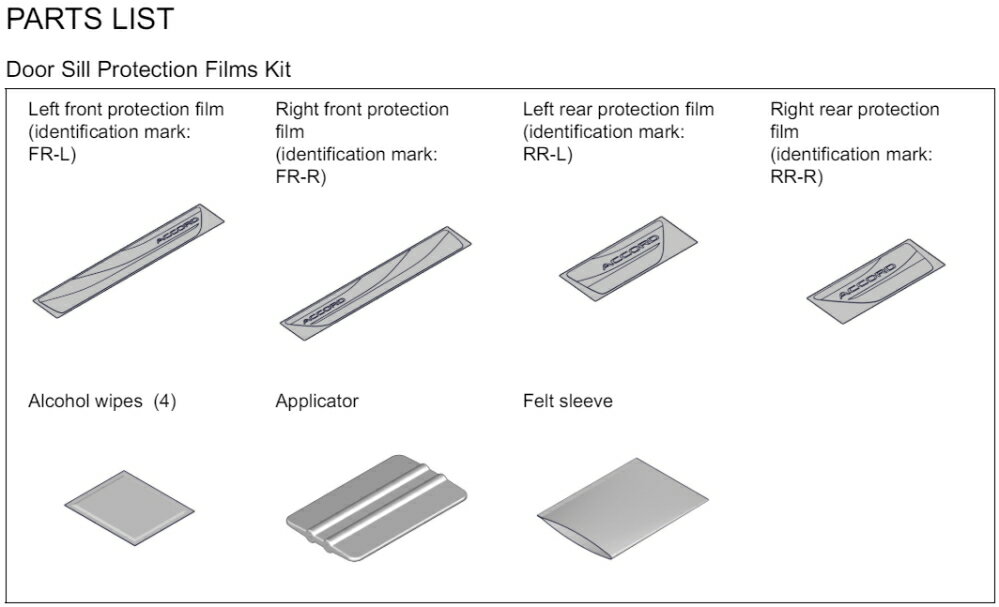 PARTS LIST

Door Sill Protection Films Kit

Left front protection film (identification mark: FR-L)

ACCORD

Right front protection film (identification mark: FR-R)

ACCORD

Left rear protection film (identification mark: RR-L)

ACCORD

Right rear protection film (identification mark: RR-R)

ACCORD

Alcohol wipes (4)

Applicator

Felt sleeve