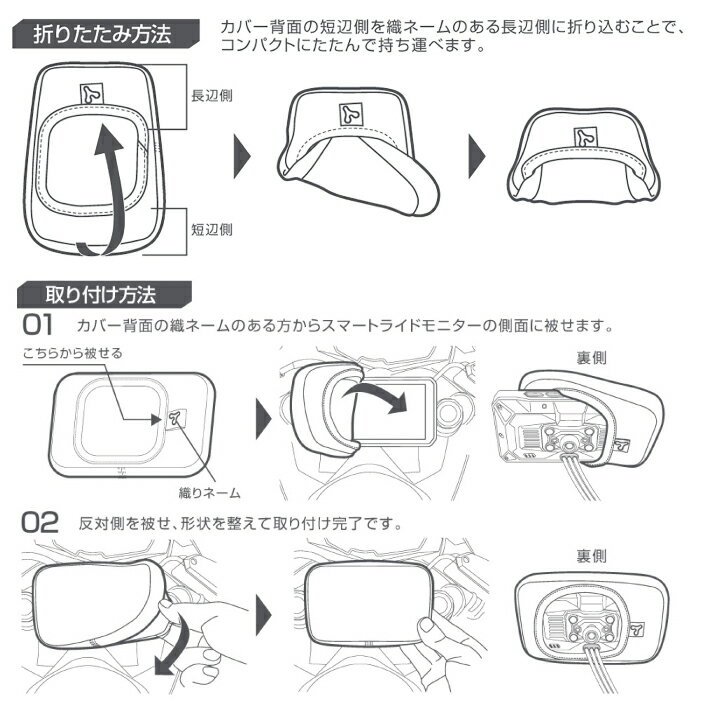 折りたたみ方法

カバー背面の短辺側を織ネームのある長辺側に折り込むことで、コンパクトにたたんで持ち運べます。

長辺側

短辺側

取り付け方法

01 カバー背面の織ネームのある方からスマートライドモニターの側面に被せます。

こちらから被せる

織りネーム

裏側

02 反対側を被せ、形状を整えて取り付け完了です。

裏側