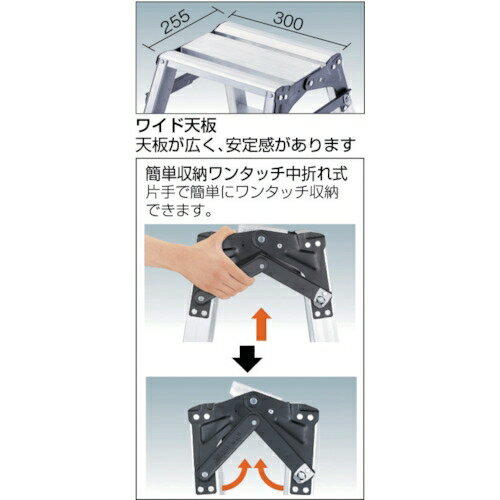 255
300

ワイド天板
天板が広く、安定感があります

簡単収納ワンタッチ中折れ式
片手で簡単にワンタッチ収納できます。