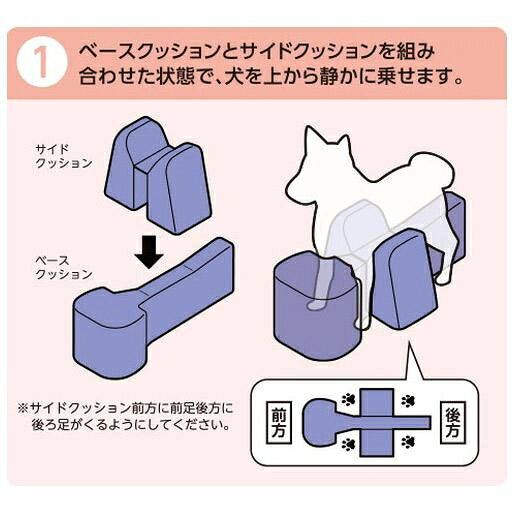 1 ベースクッションとサイドクッションを組み合わせた状態で、犬を上から静かに乗せます。

サイドクッション

ベースクッション

※サイドクッション前方に前足後方に後ろ足がくるようにしてください。

前方

後方