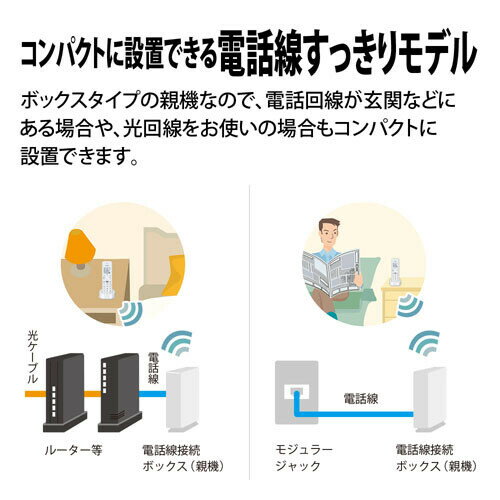 コンパクトに設置できる電話線すっきりモデル

ボックスタイプの親機なので、電話回線が玄関などにある場合や、光回線をお使いの場合もコンパクトに設置できます。

光ケーブル

電話線

ルーター等

電話線接続ボックス（親機）

電話線

モジュラージャック

電話線接続ボックス（親機）