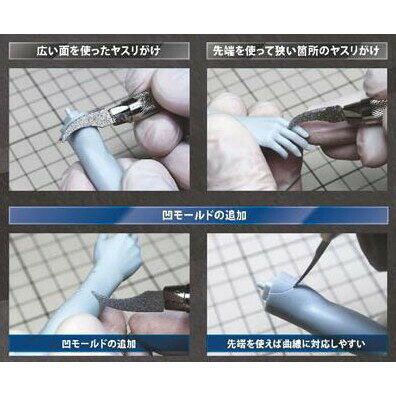 広い面を使ったヤスリがけ

先端を使って狭い箇所のヤスリがけ

凹モールドの追加

凹モールドの追加

先端を使えば曲線に対応しやすい